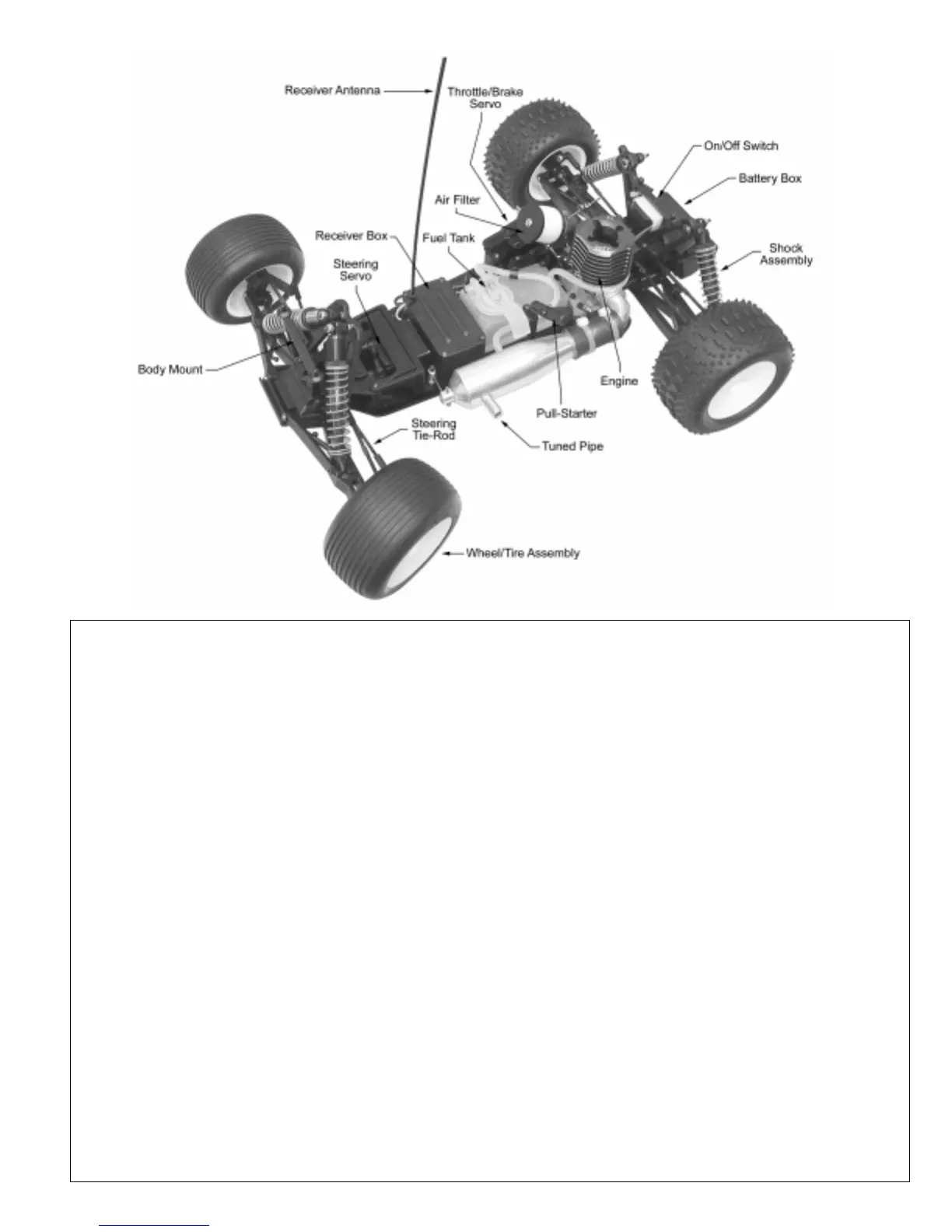 Receiver Antenna

Throttle/Brake Servo

On/Off Switch

Battery Box

Air Filter

Receiver Box

Fuel Tank

Shock Assembly

Steering Servo

Body Mount

Engine

Pull-Starter

Steering Tie-Rod

Tuned Pipe

Wheel/Tire Assembly