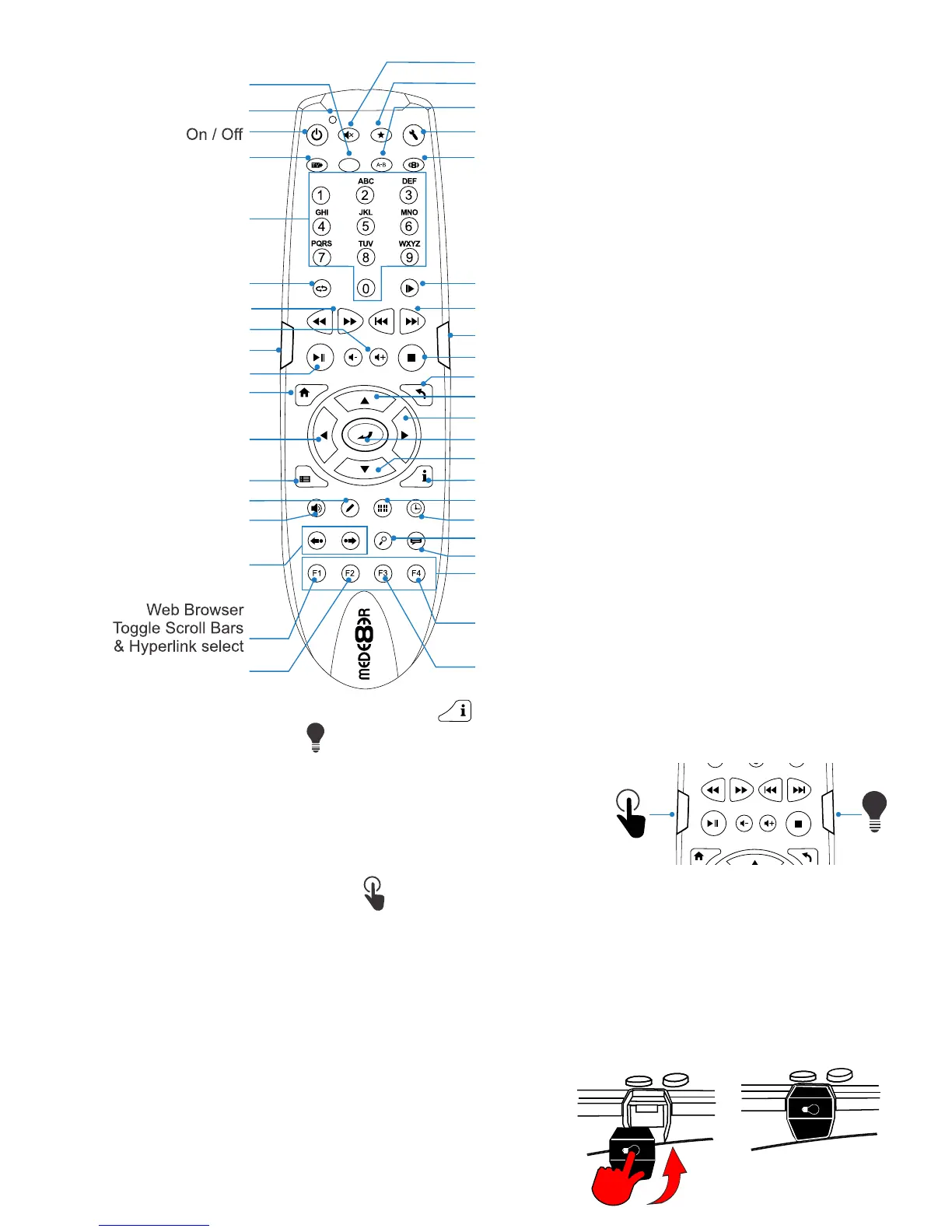 On / Off

ABC
DEF
1
2
3
GHI
JKL
MNO
4
5
6
PQRS
TUV
WXYZ
7
8
9
0

A-B

F1
F2
F3
F4

Web Browser
Toggle Scroll Bars
& Hyperlink select

MEDE8ER