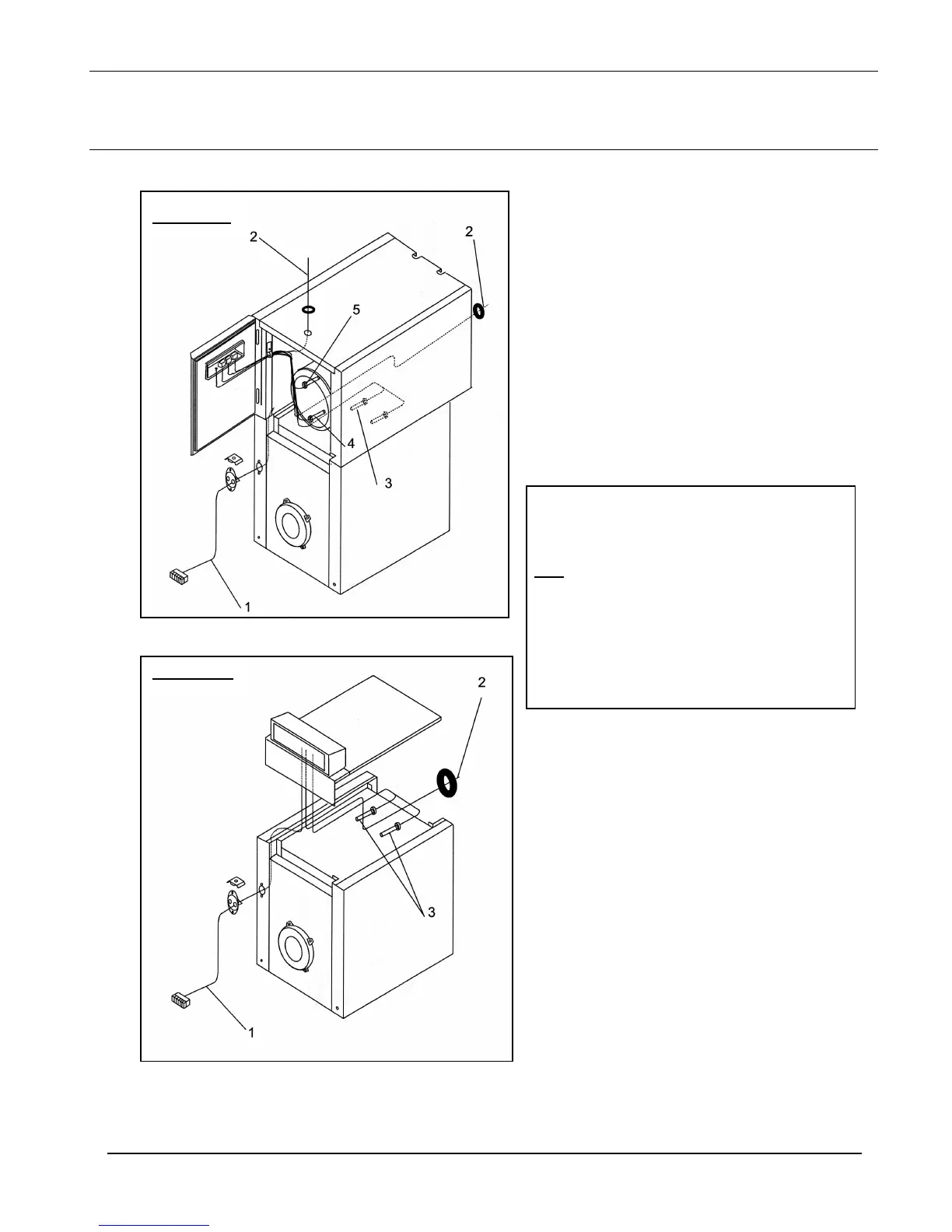 2

2

5

4

3

1

2

3

1