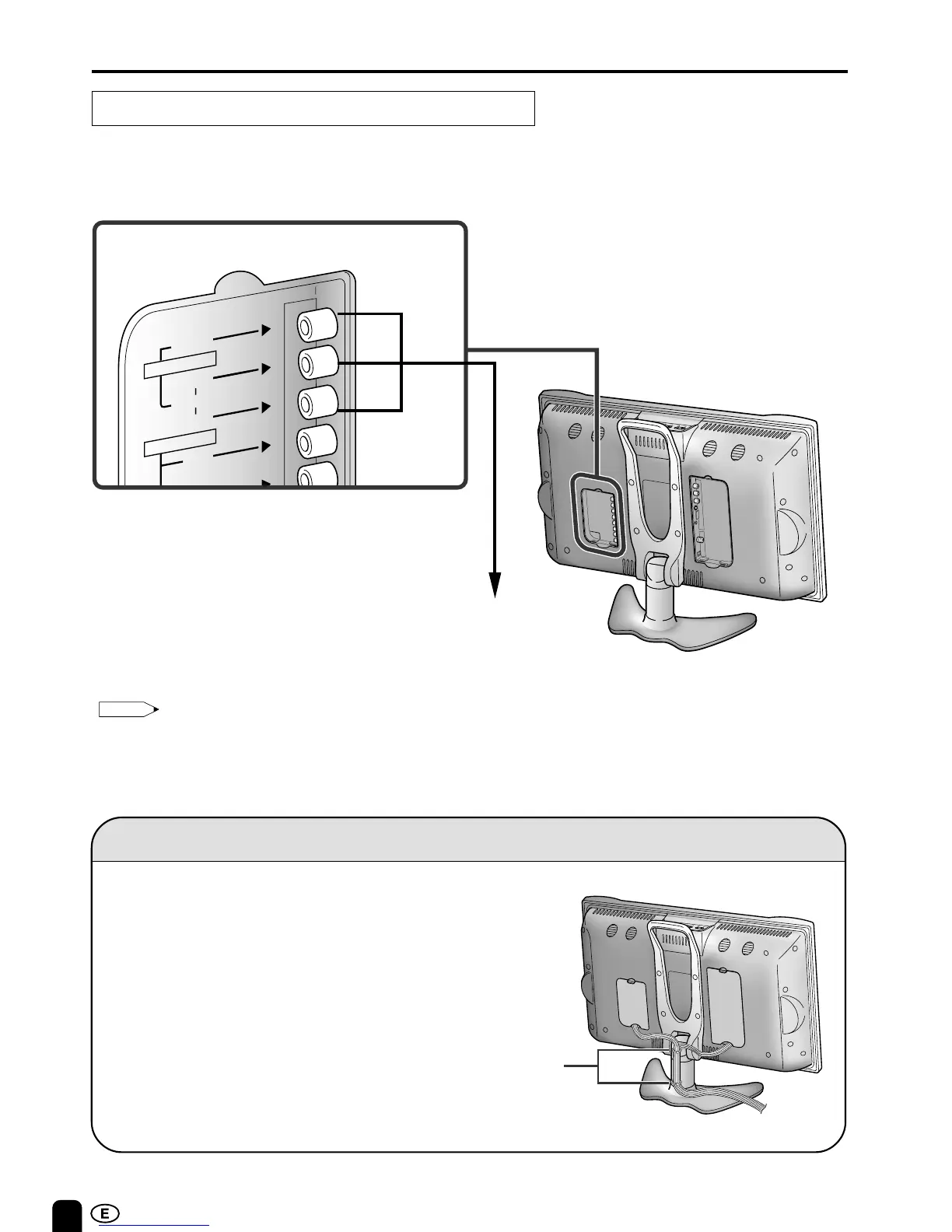 E