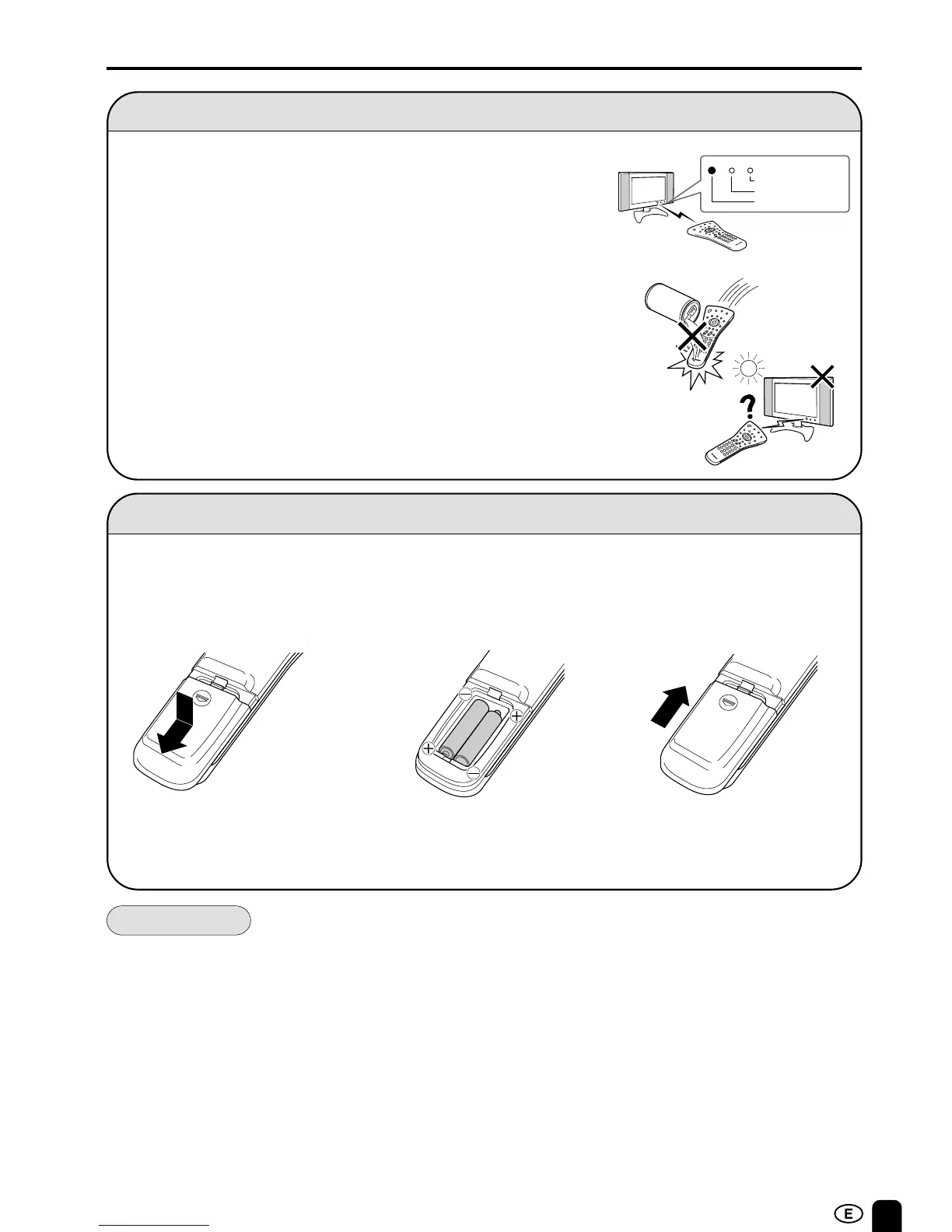 E