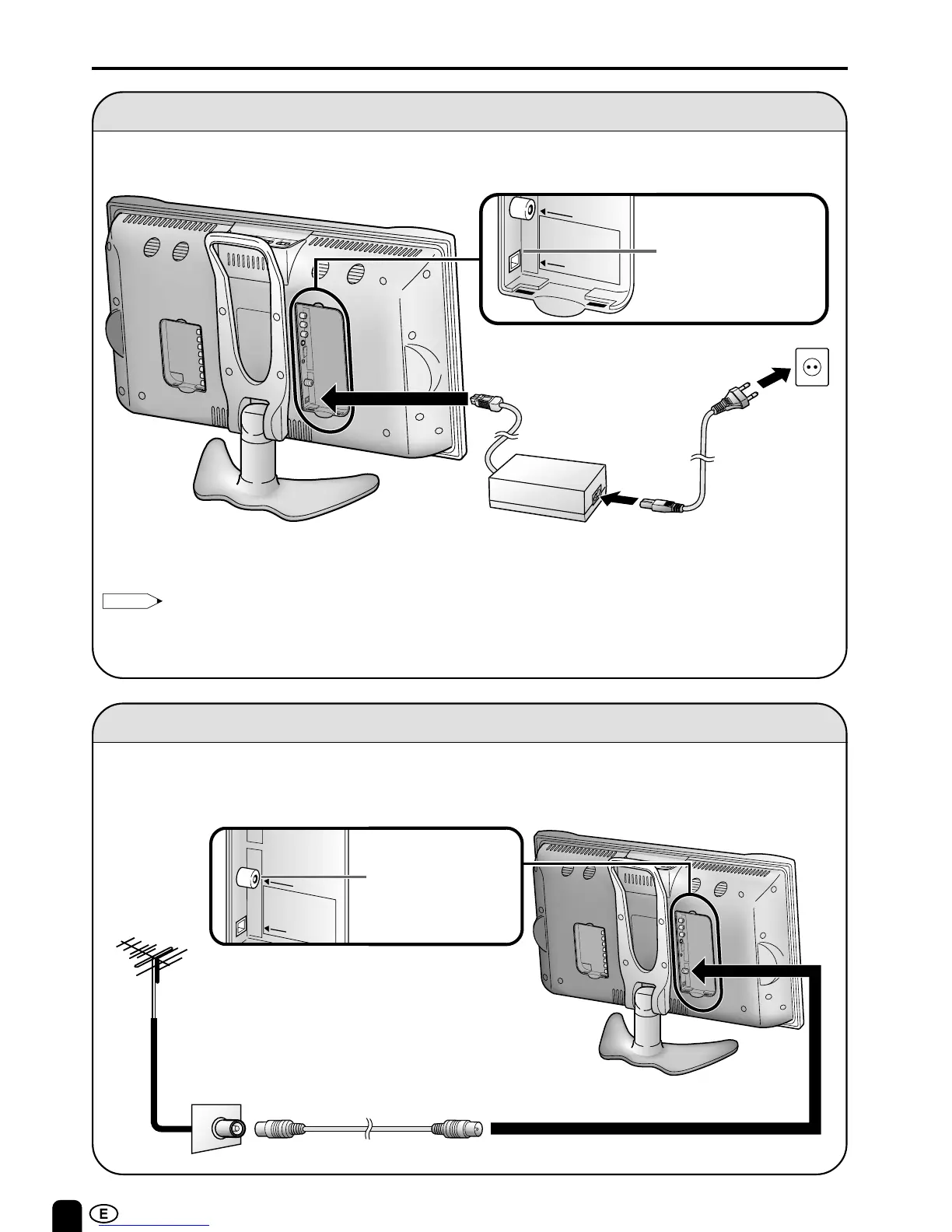 E