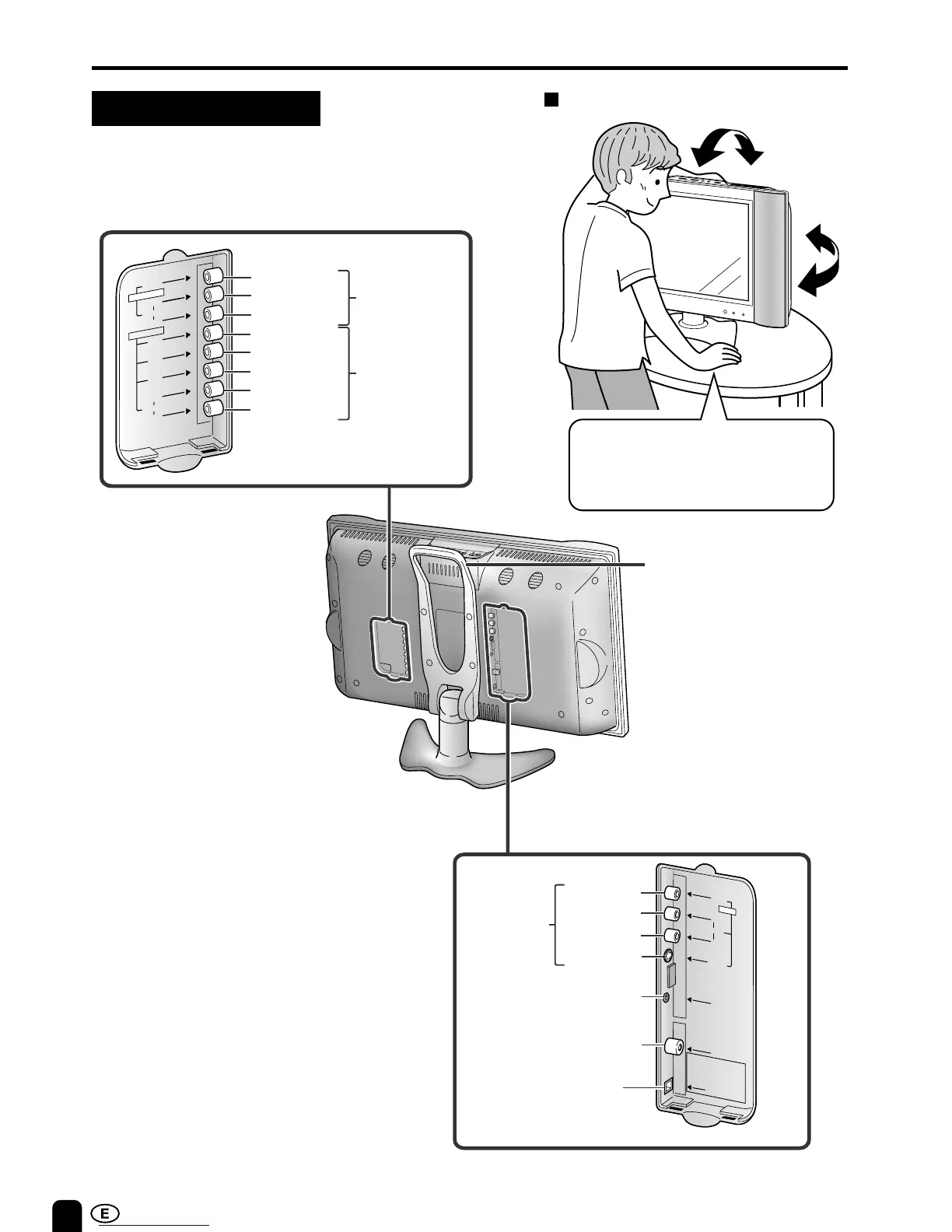 E