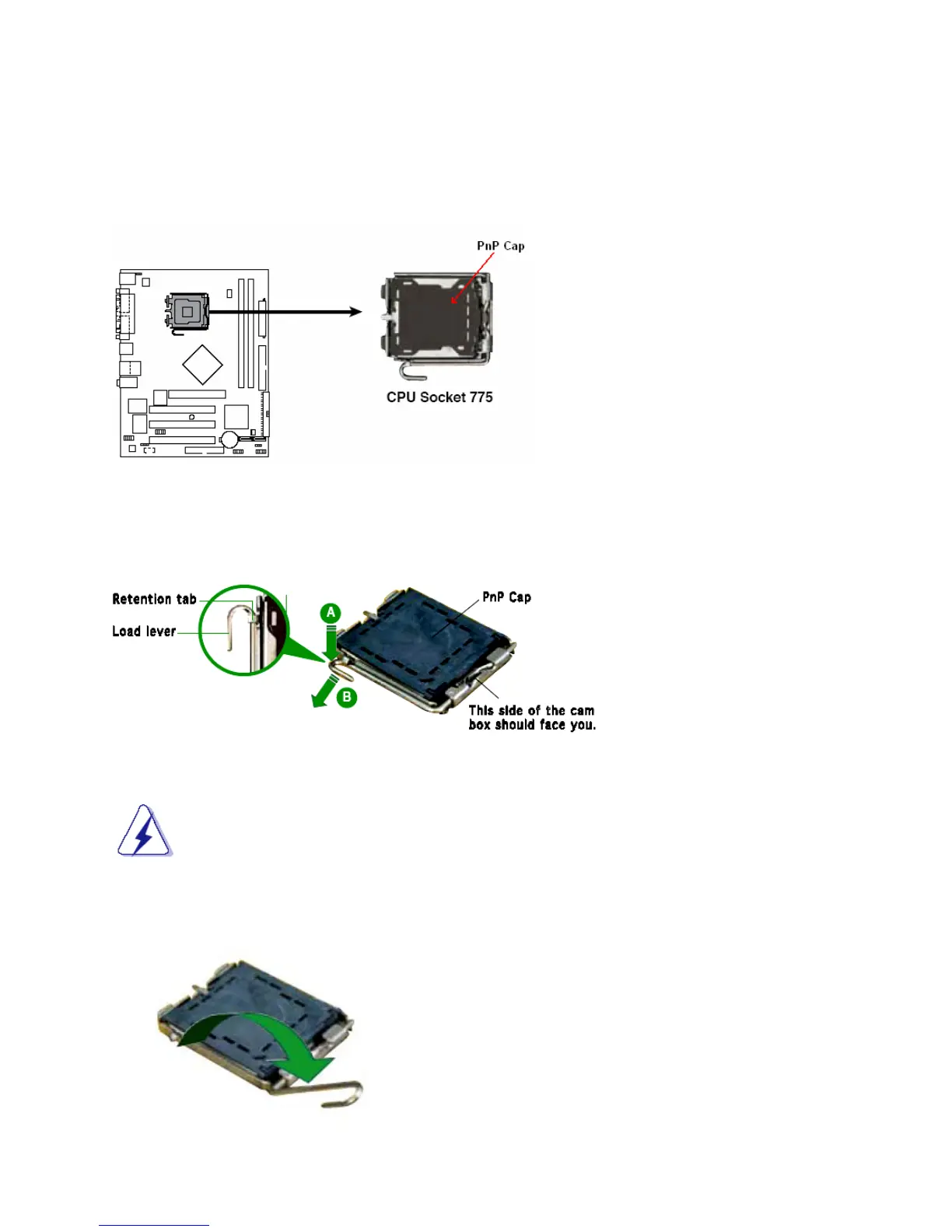 PnP Cap

CPU Socket 775

Retention tab

Load lever

A

B

PnP Cap

This side of the cam box should face you.