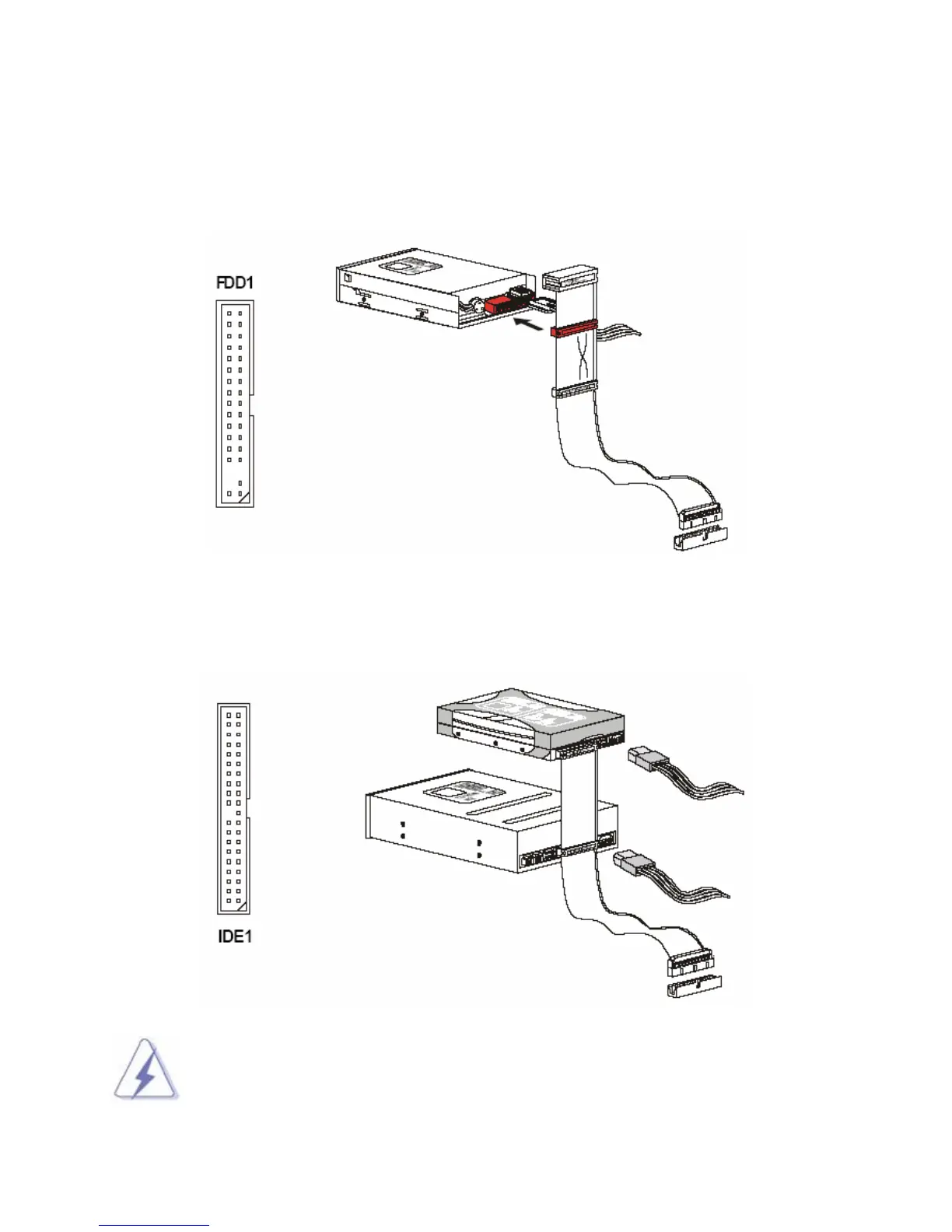 FDD1

IDE1