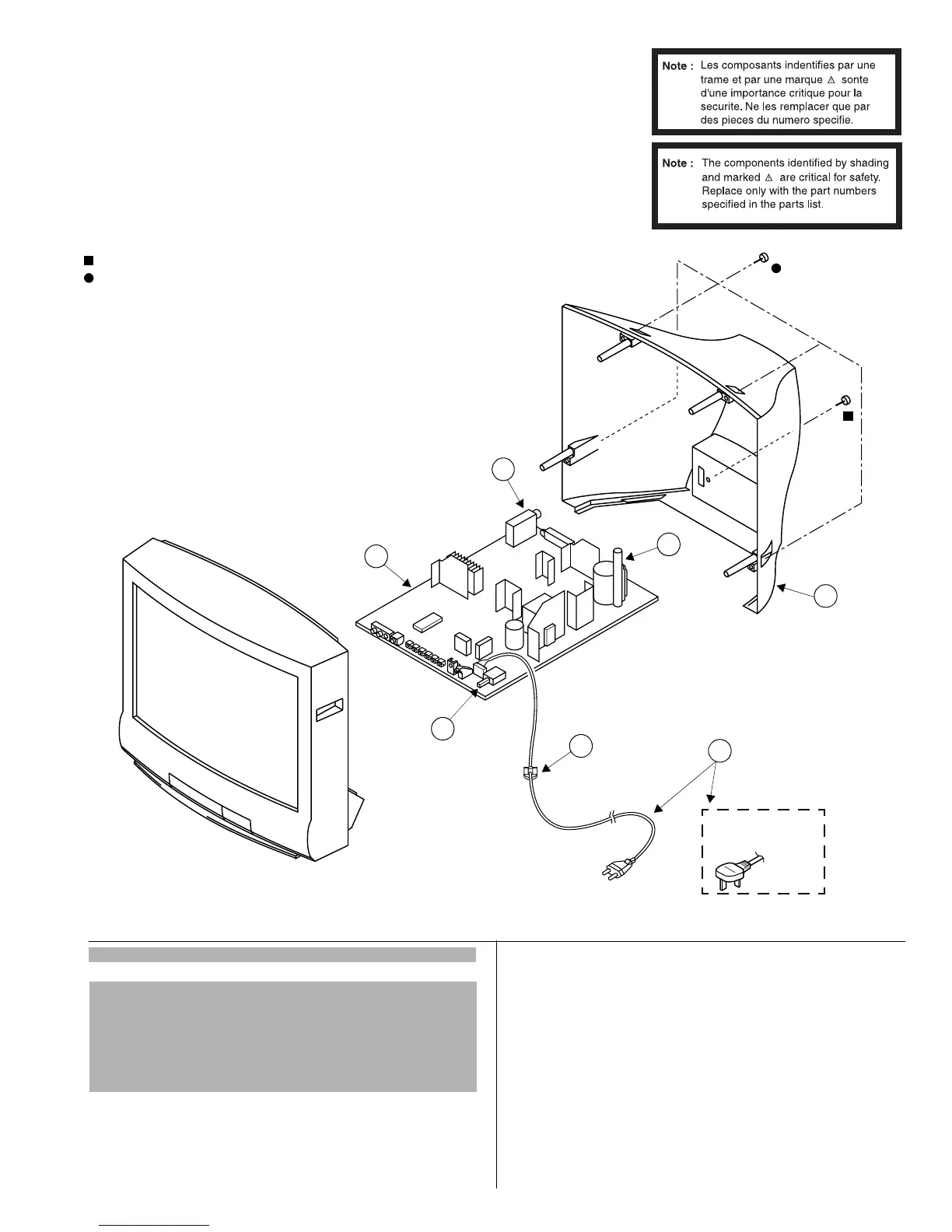 Note : Les composants indentifies par une trame et par une marque ⚠ sonte d'une importance critique pour la securite. Ne les remplacer que par des pieces du numero specifie.

Note : The components identified by shading and marked ⚠ are critical for safety. Replace only with the part numbers specified in the parts list.