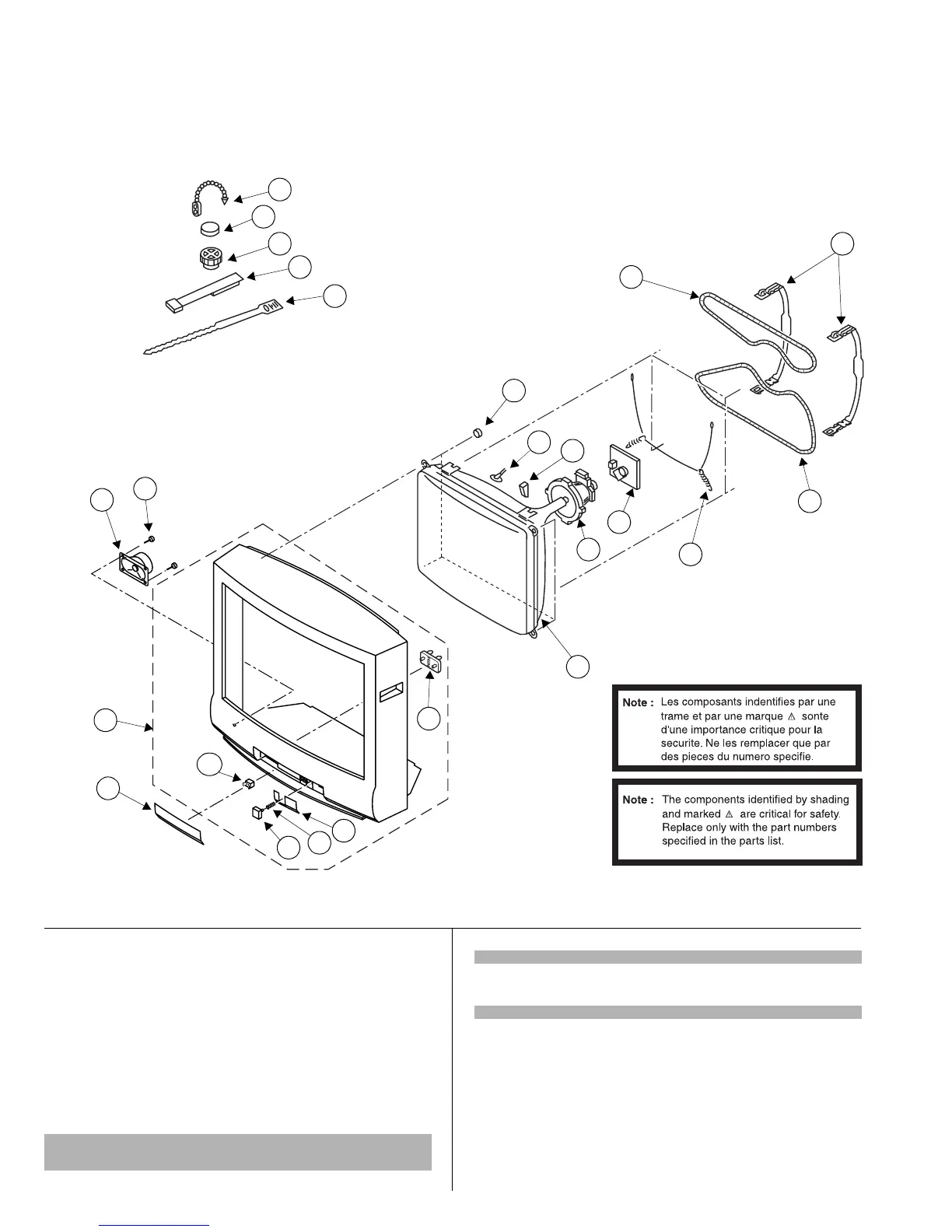 Note : Les composants indentifies par une trame et par une marque ⚠ sonte d'une importance critique pour la securite. Ne les remplacer que par des pieces du numero specifie.

Note : The components identified by shading and marked ⚠ are critical for safety. Replace only with the part numbers specified in the parts list.