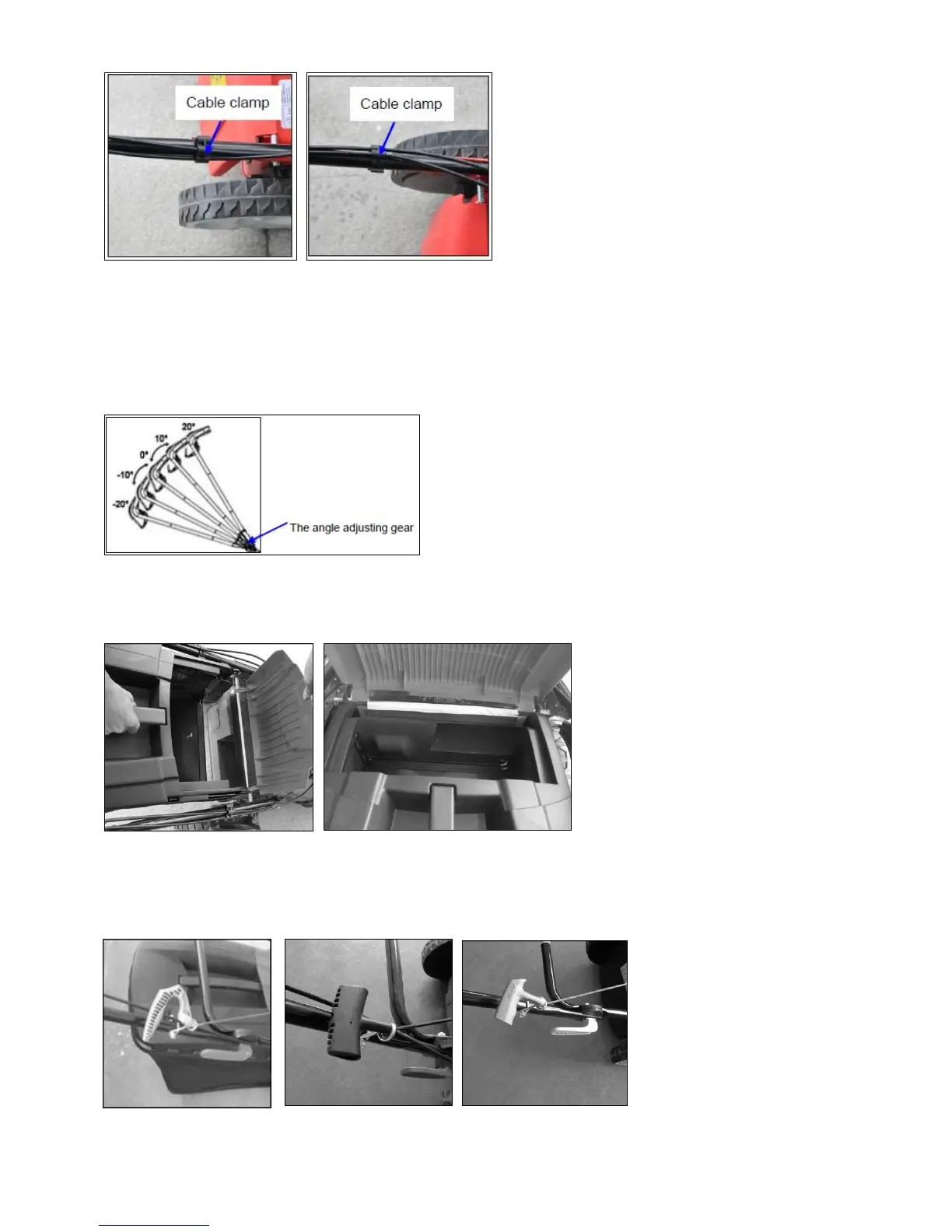 Cable clamp

Cable clamp

20°
10°
0°
-10°
-20°
The angle adjusting gear