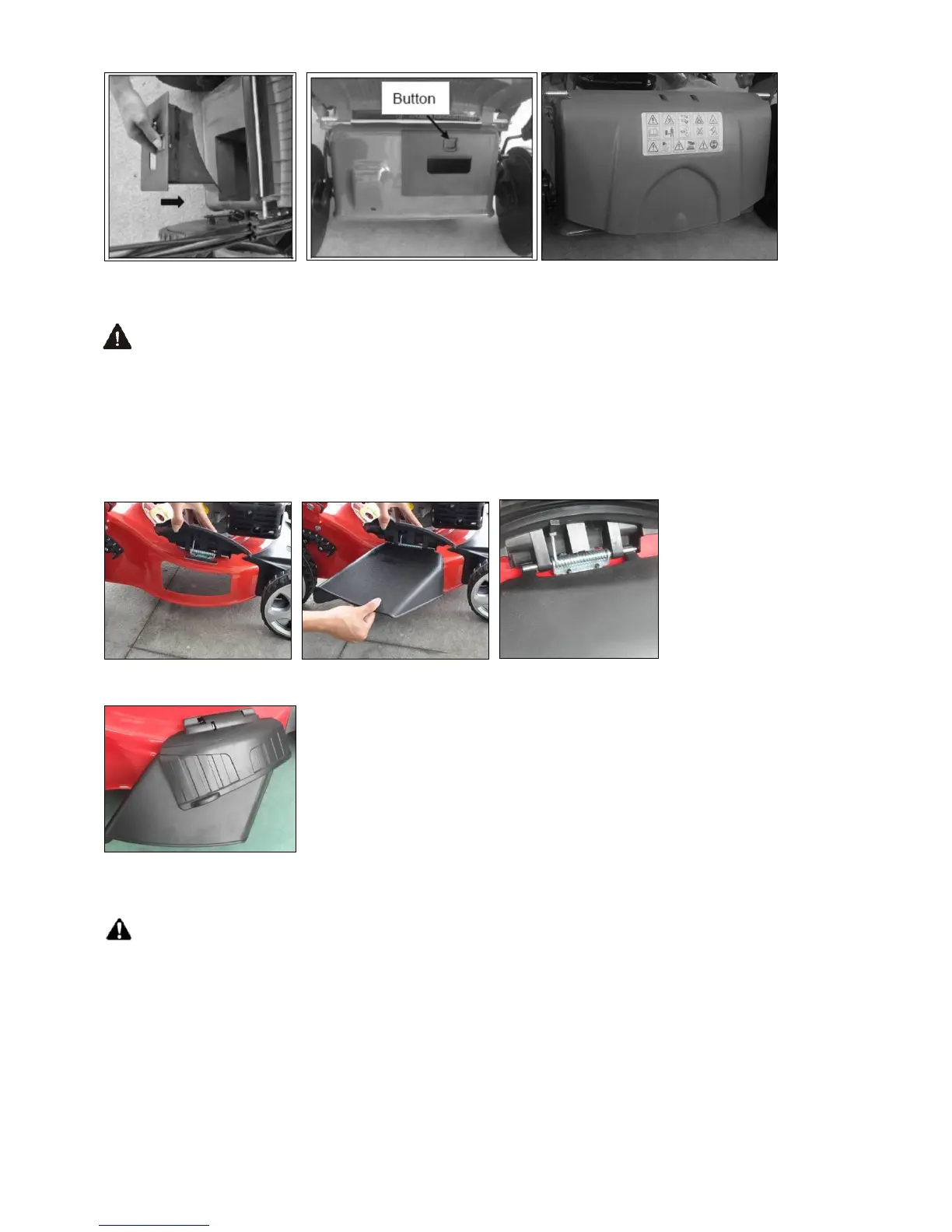 Button