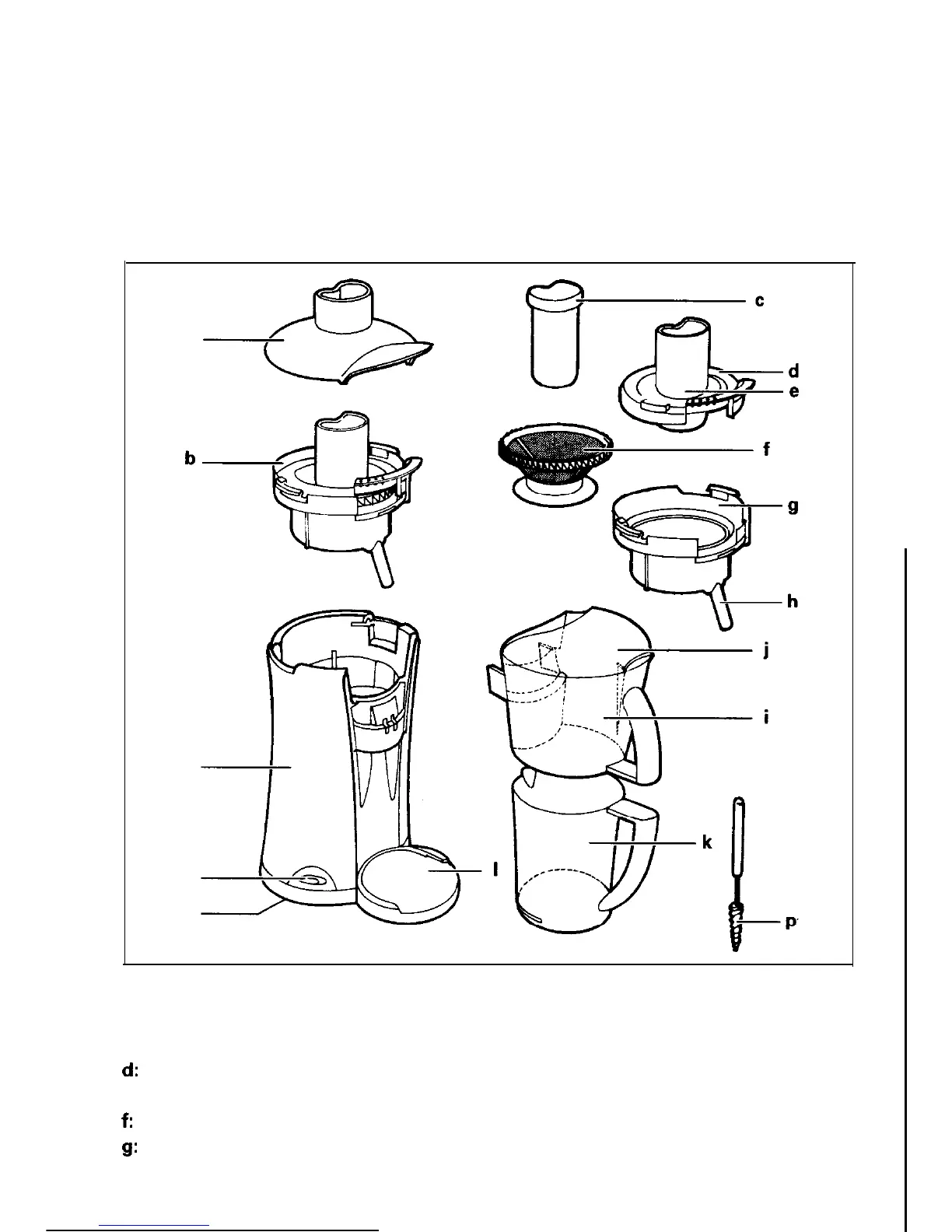 c

d

e

b

f

g

h

j

i

k

l

p

d:

f:

g: