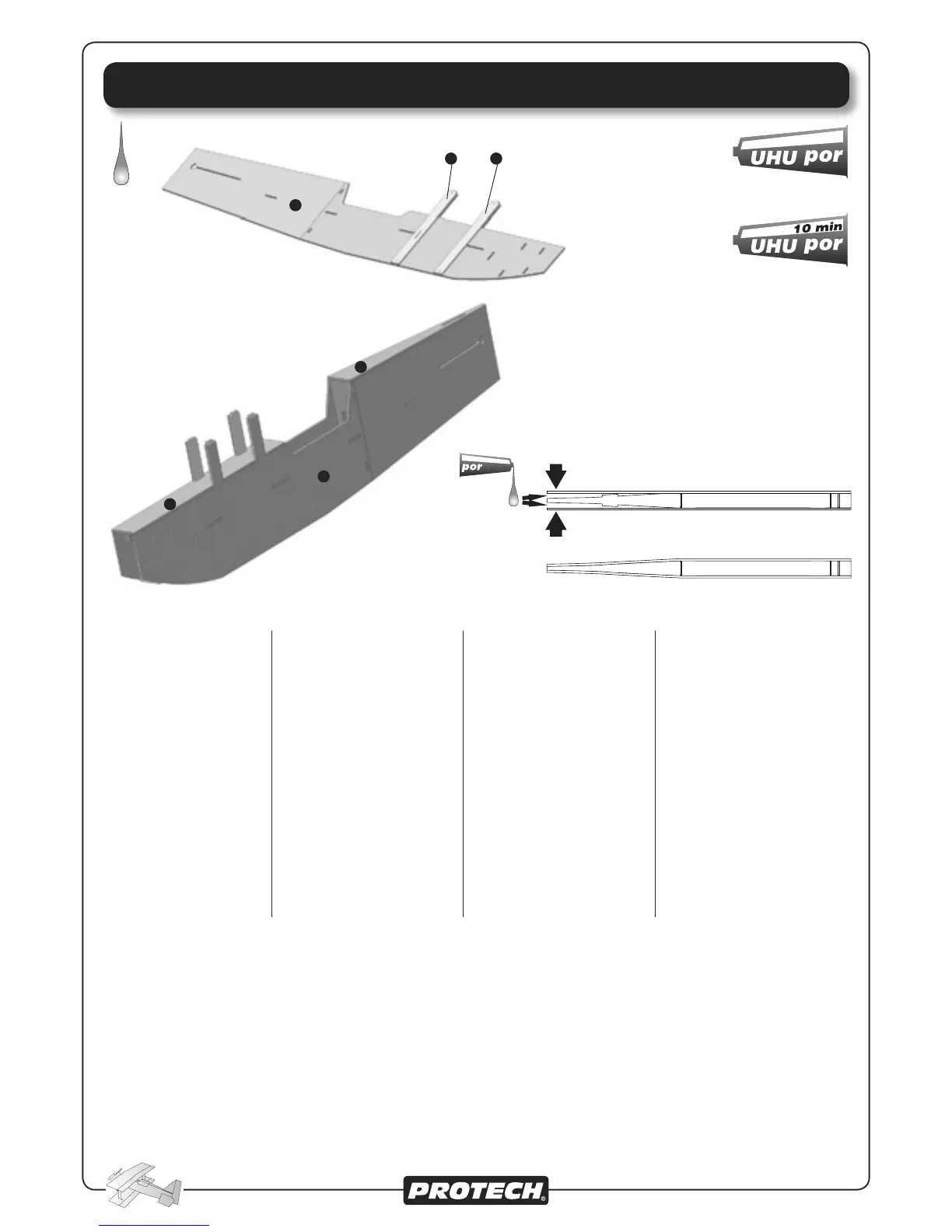 UHU por

10 min
UHU por

por

PROTECH®