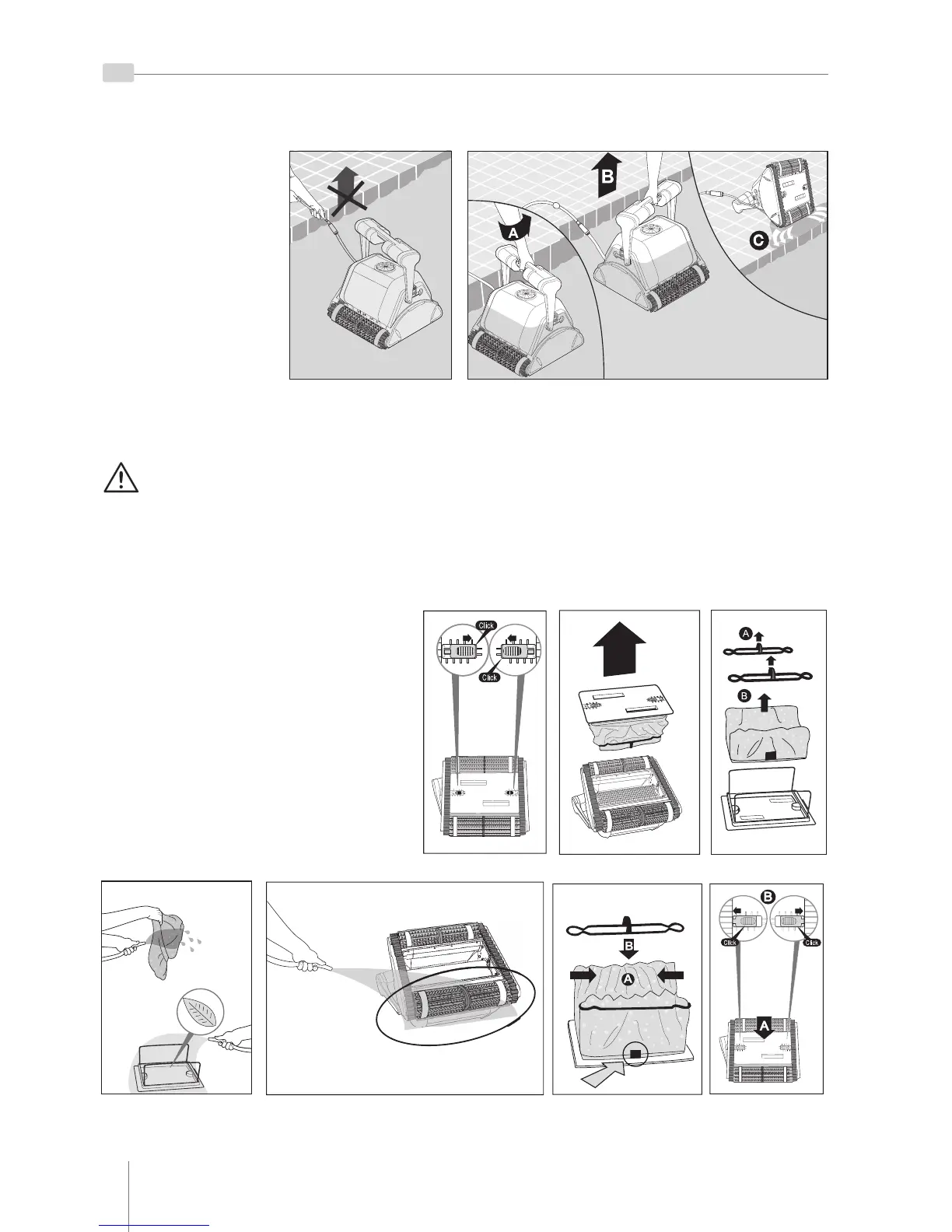 B

A

C

Click

Click

A

B

B

A

B

Click

Click

A