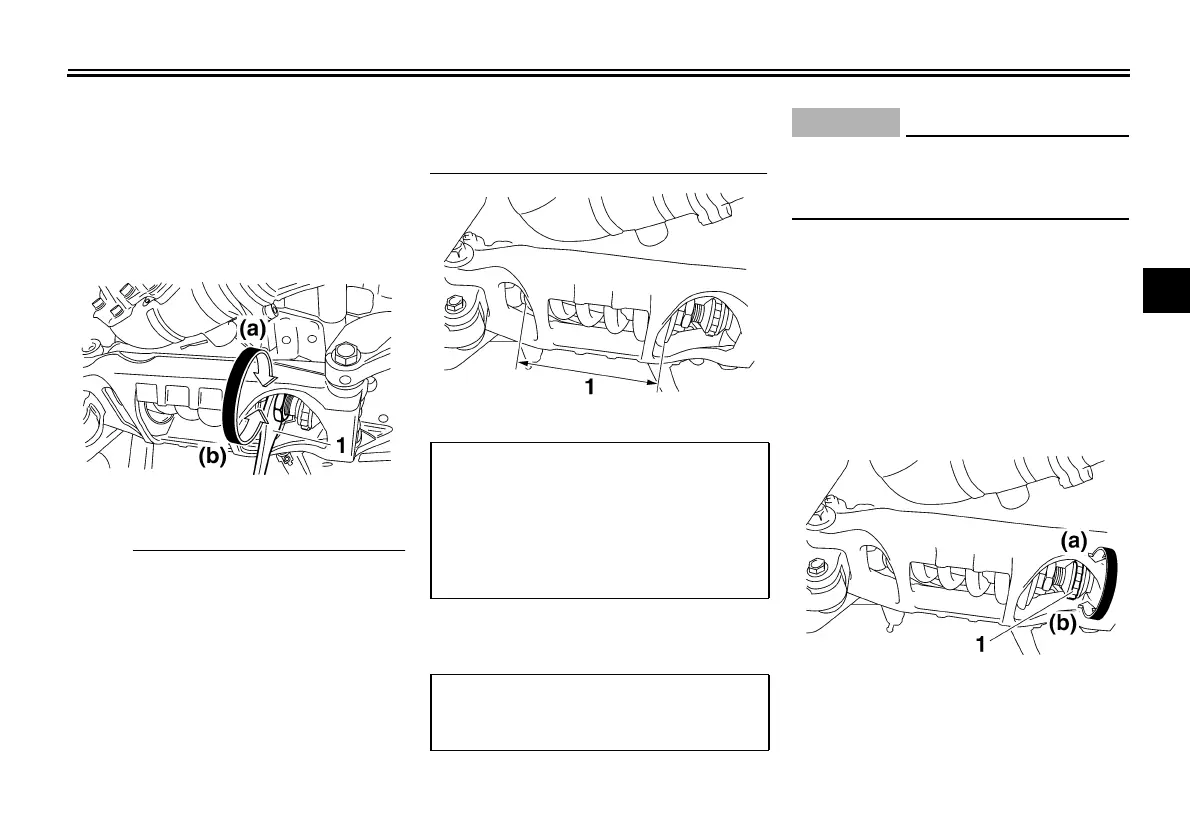 (a)

(b)

1

1

(a)

(b)

1