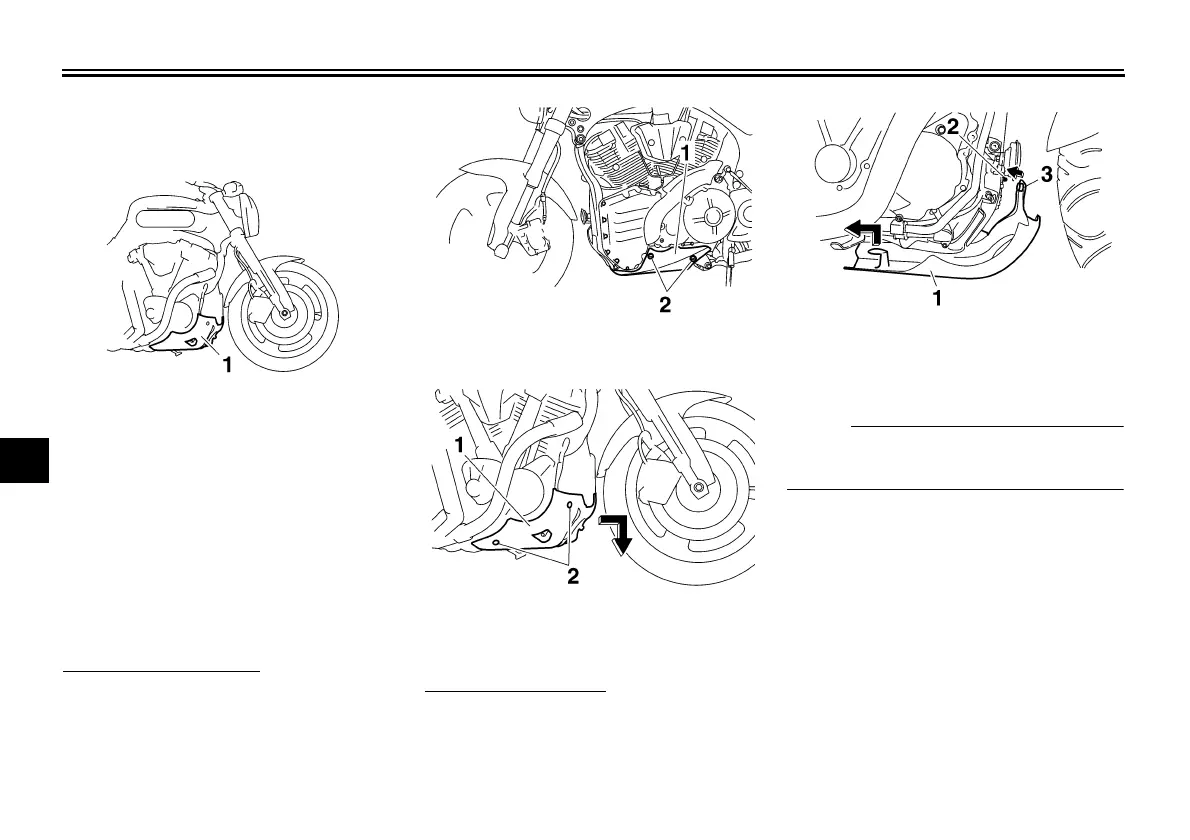 1

1

2

1

2

2

3

1