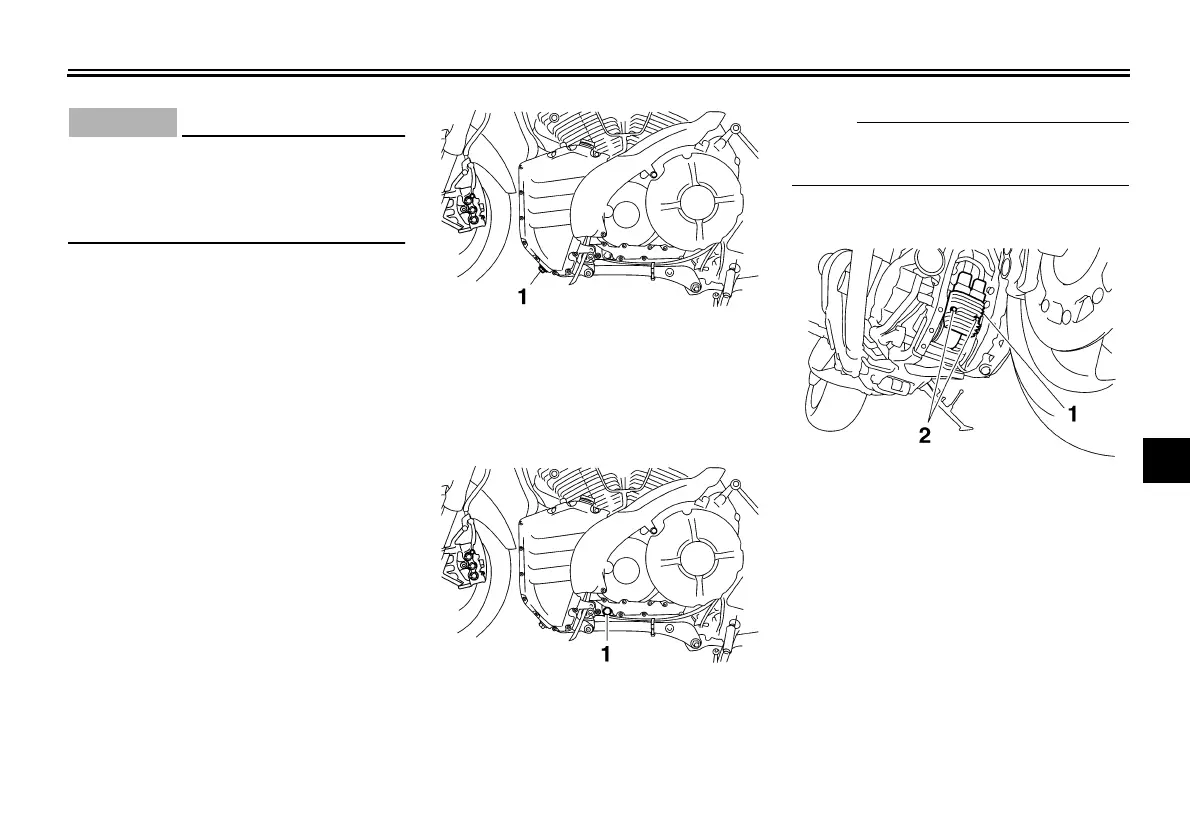 1

1

1

2