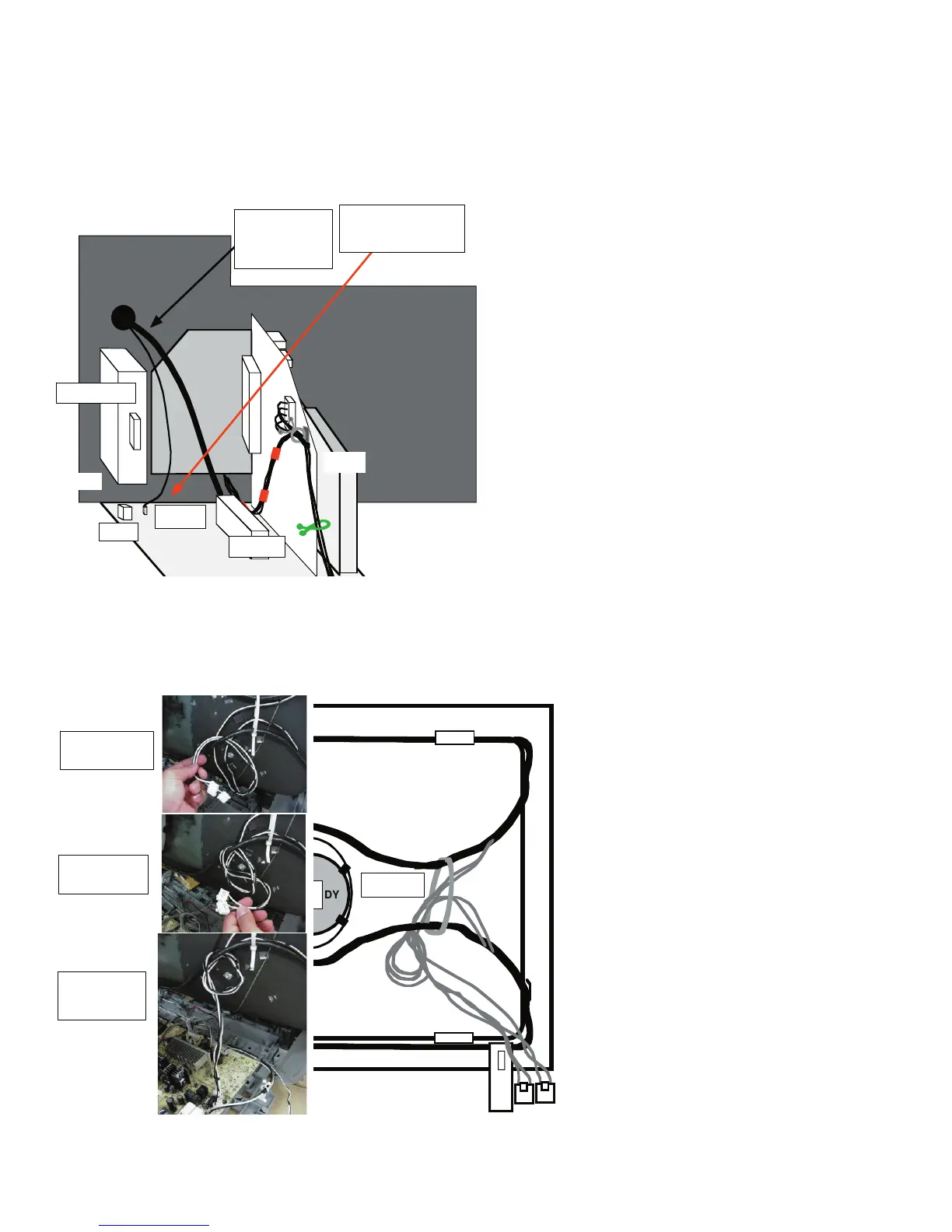 DY