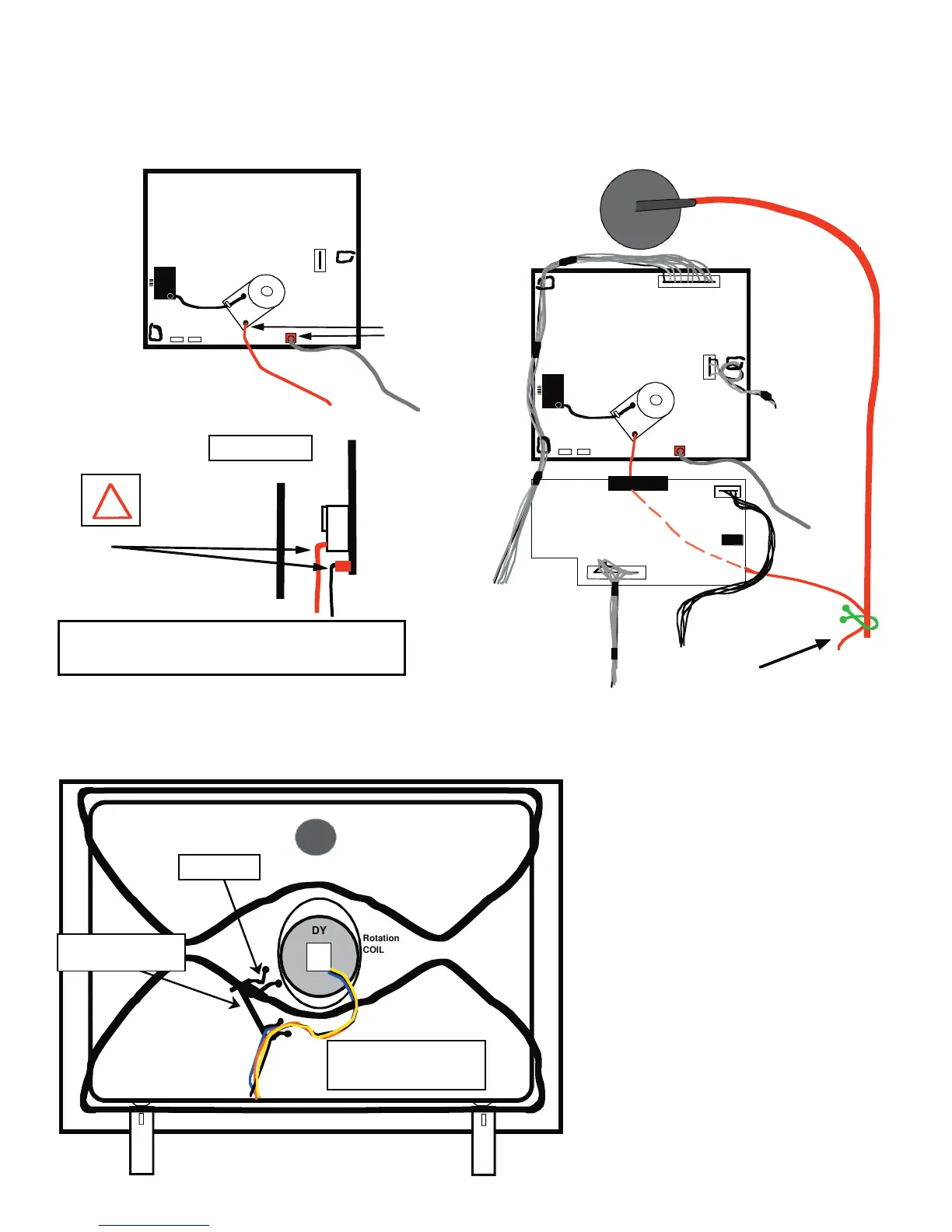 DY
Rotation
COIL