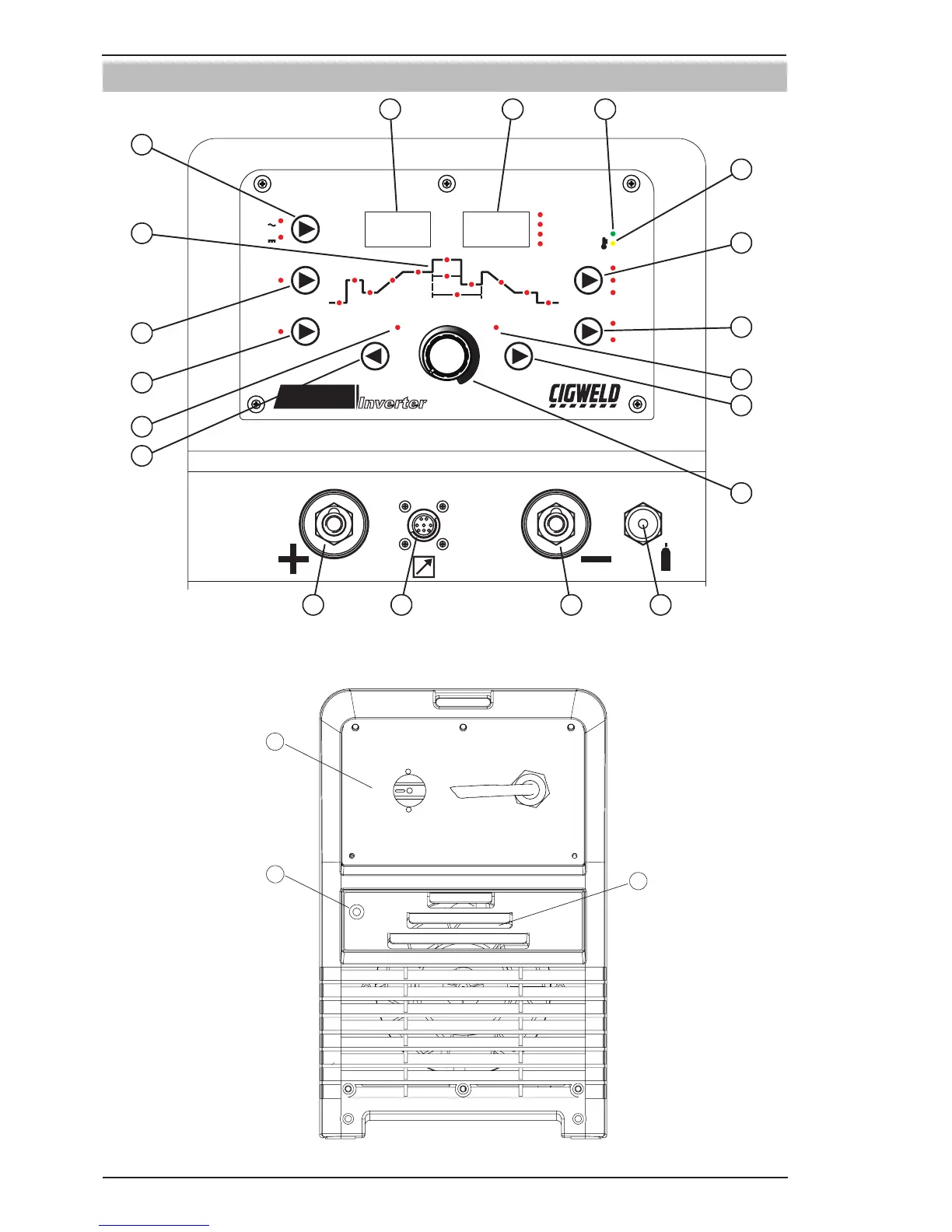 Inverter

CIGWELD