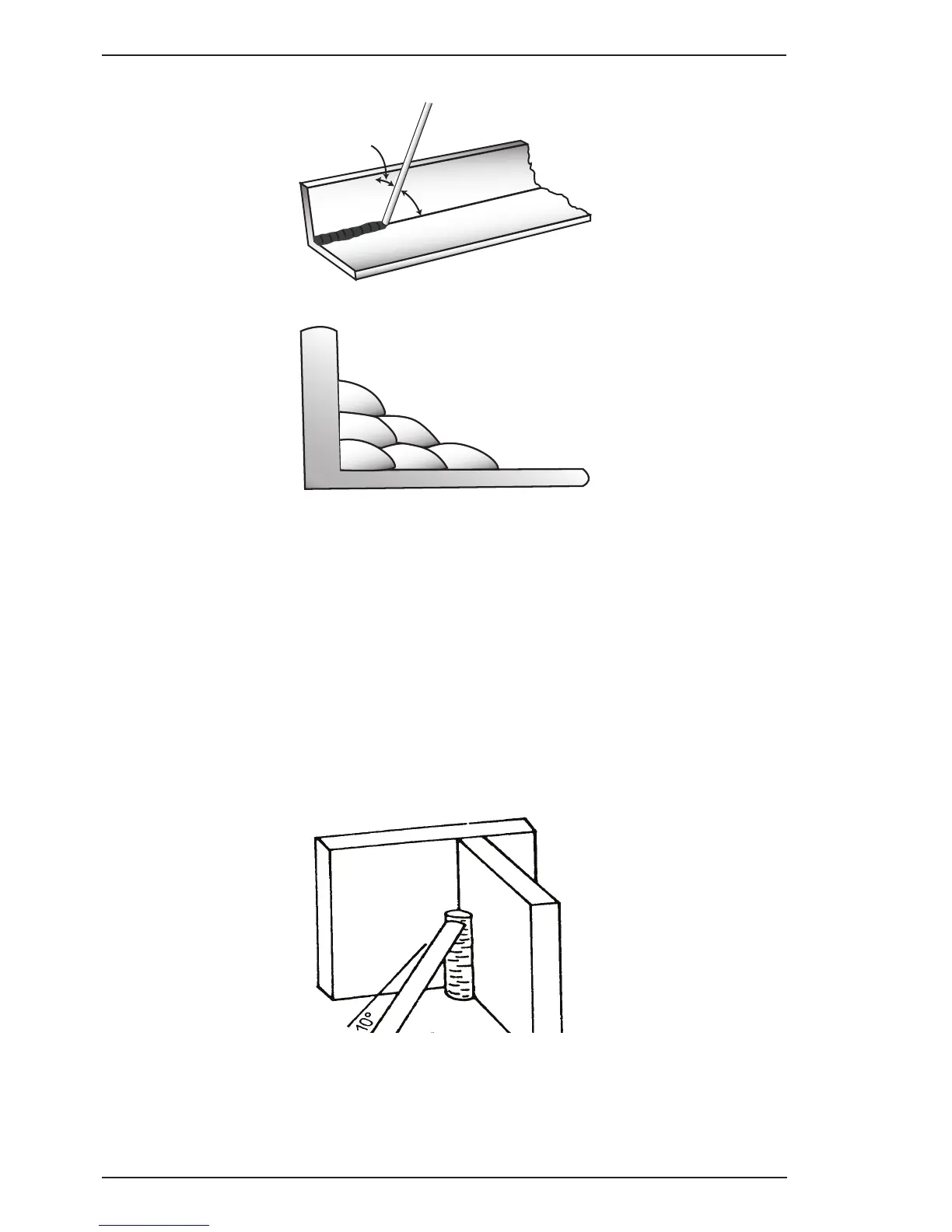 10°