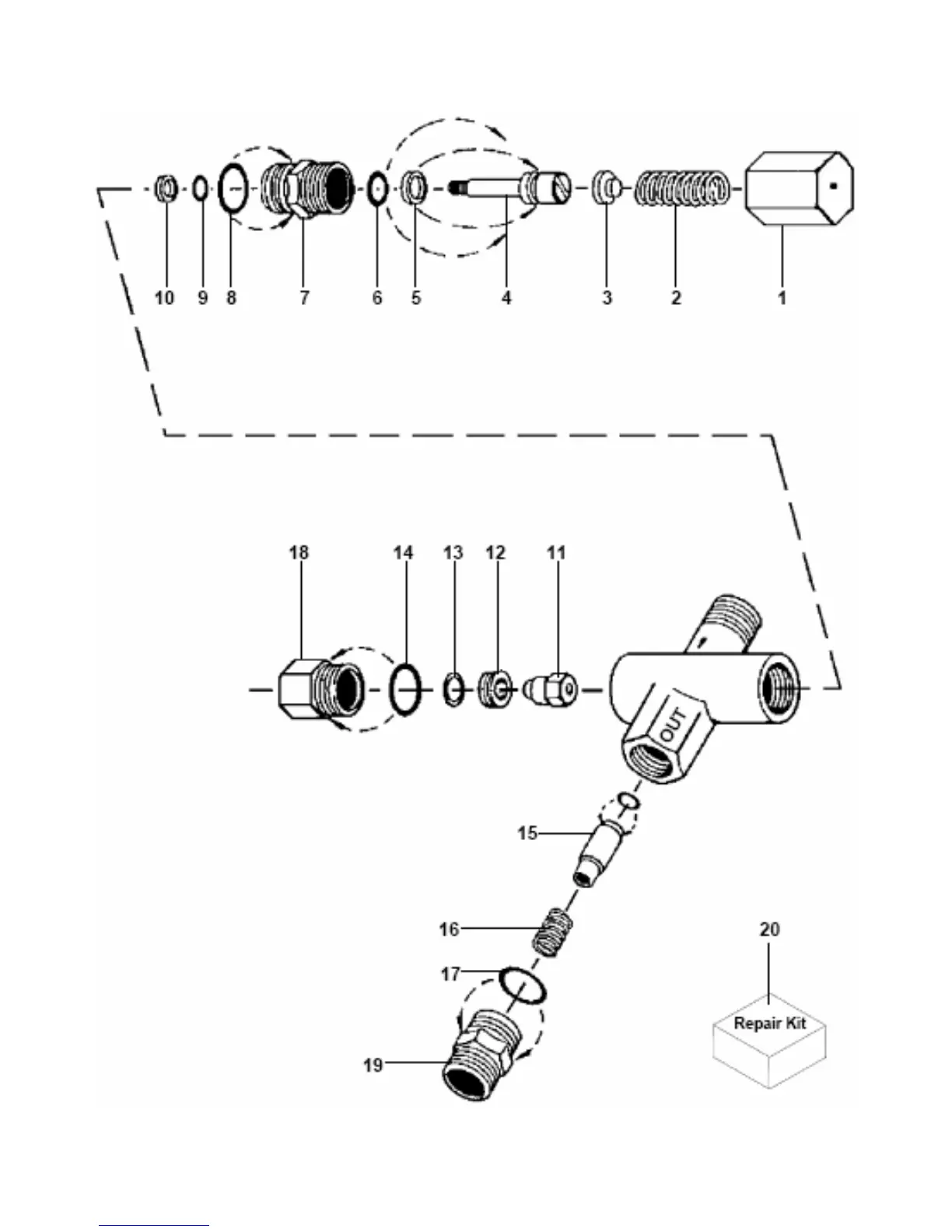 10 9 8 7 6 5 4 3 2 1

18 14 13 12 11

OUT

15

16

17

19

20

Repair Kit