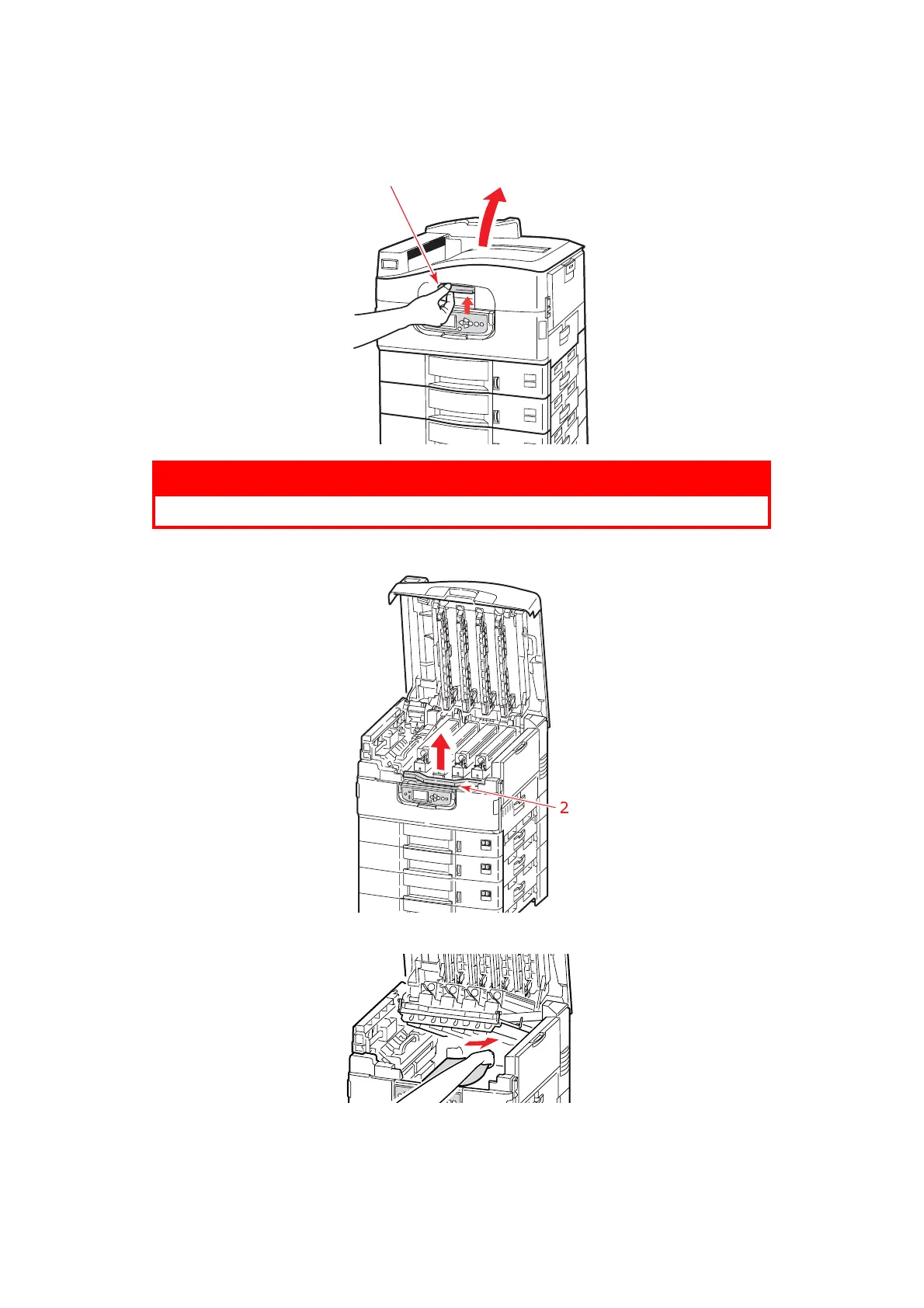 2