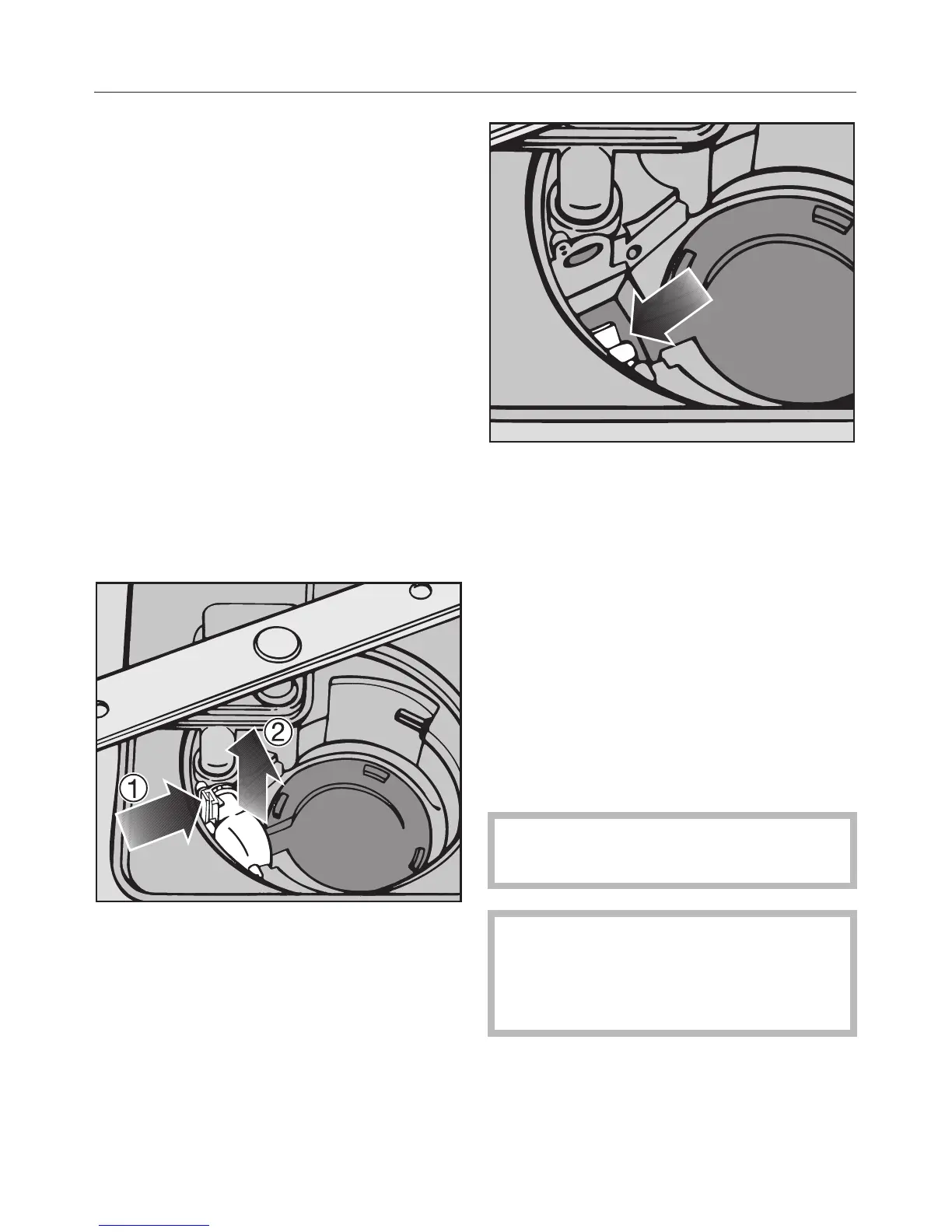 ①
②