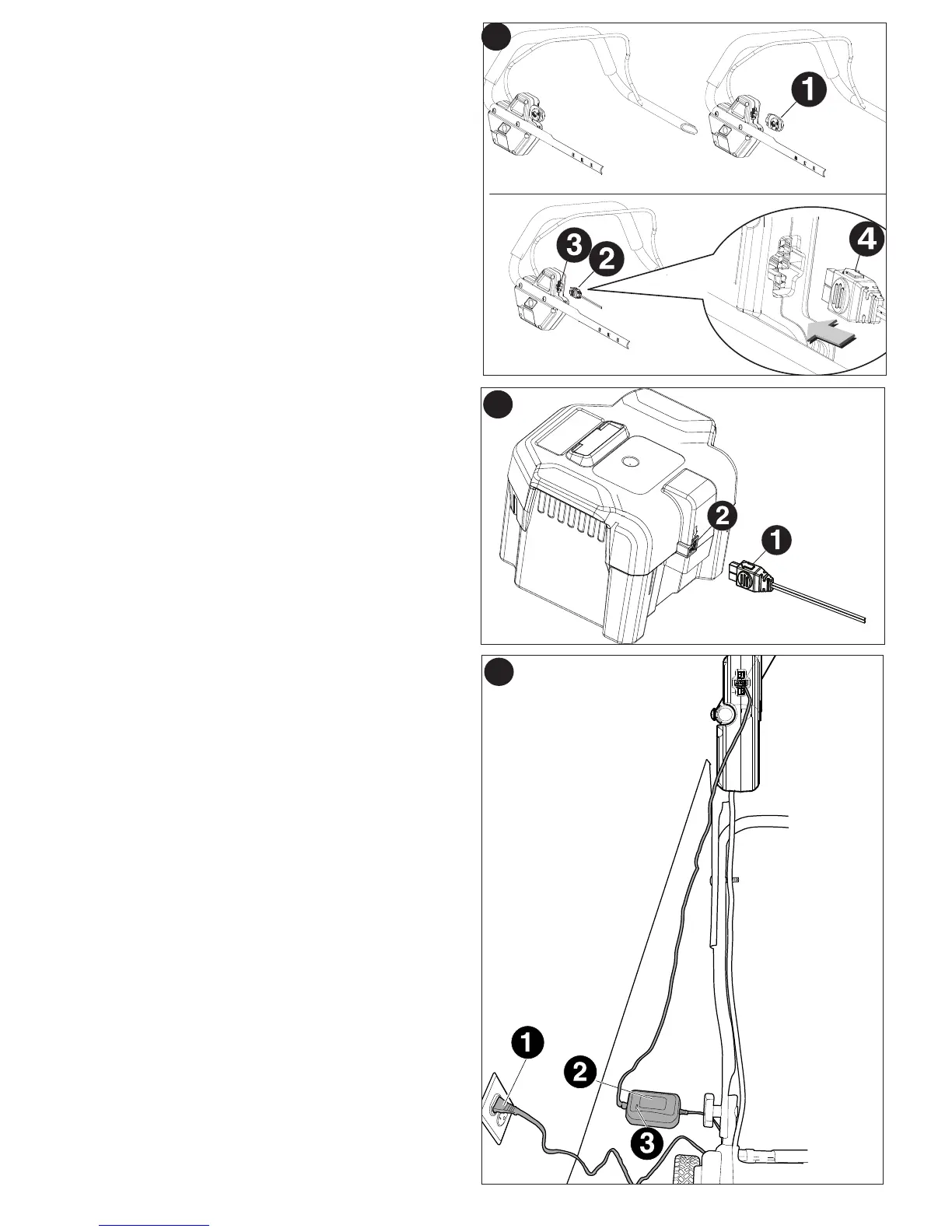 1

3
2
4

2
1

1
2
3