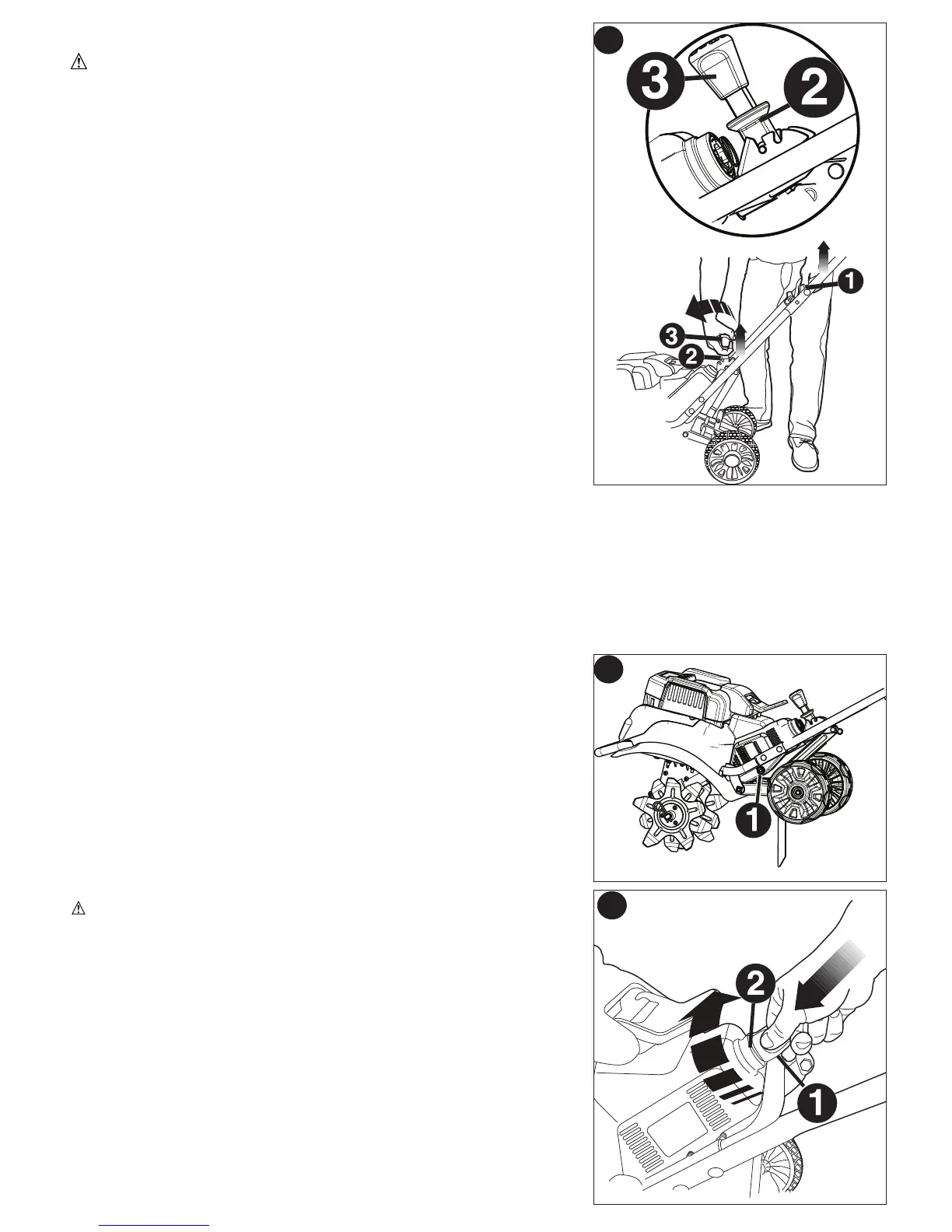 3
2
1
3
2
1
2
1