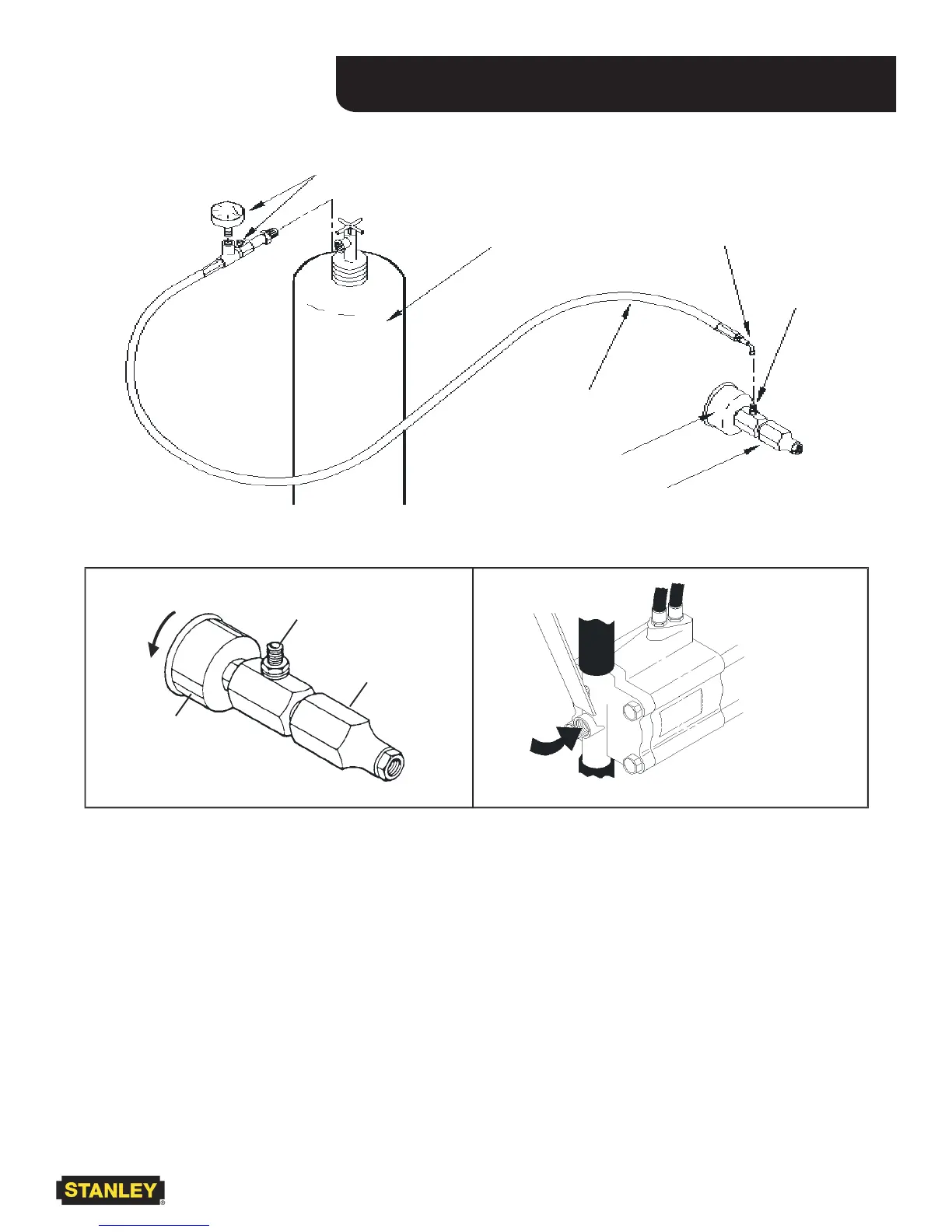 STANLEY