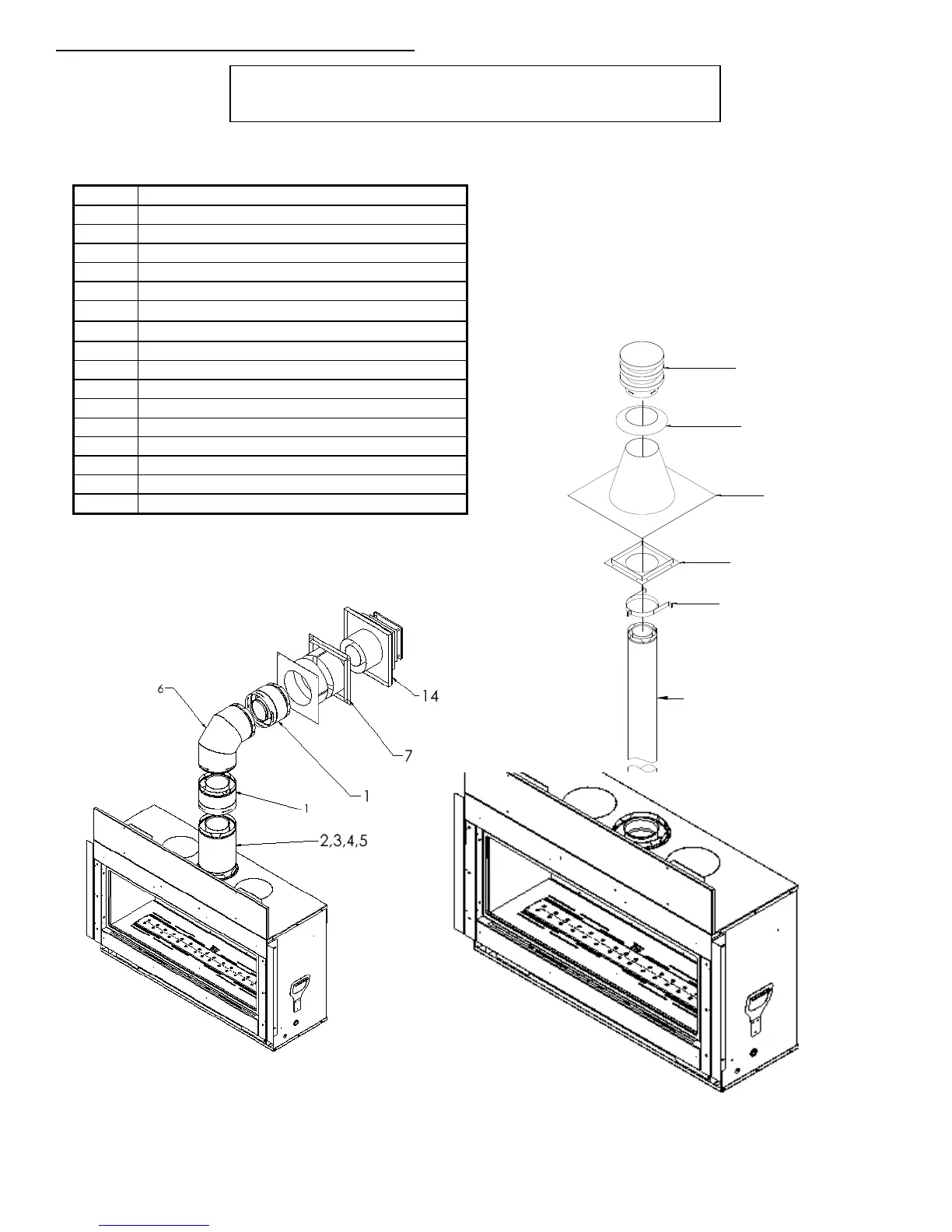 6

14

7

1

1

2,3,4,5