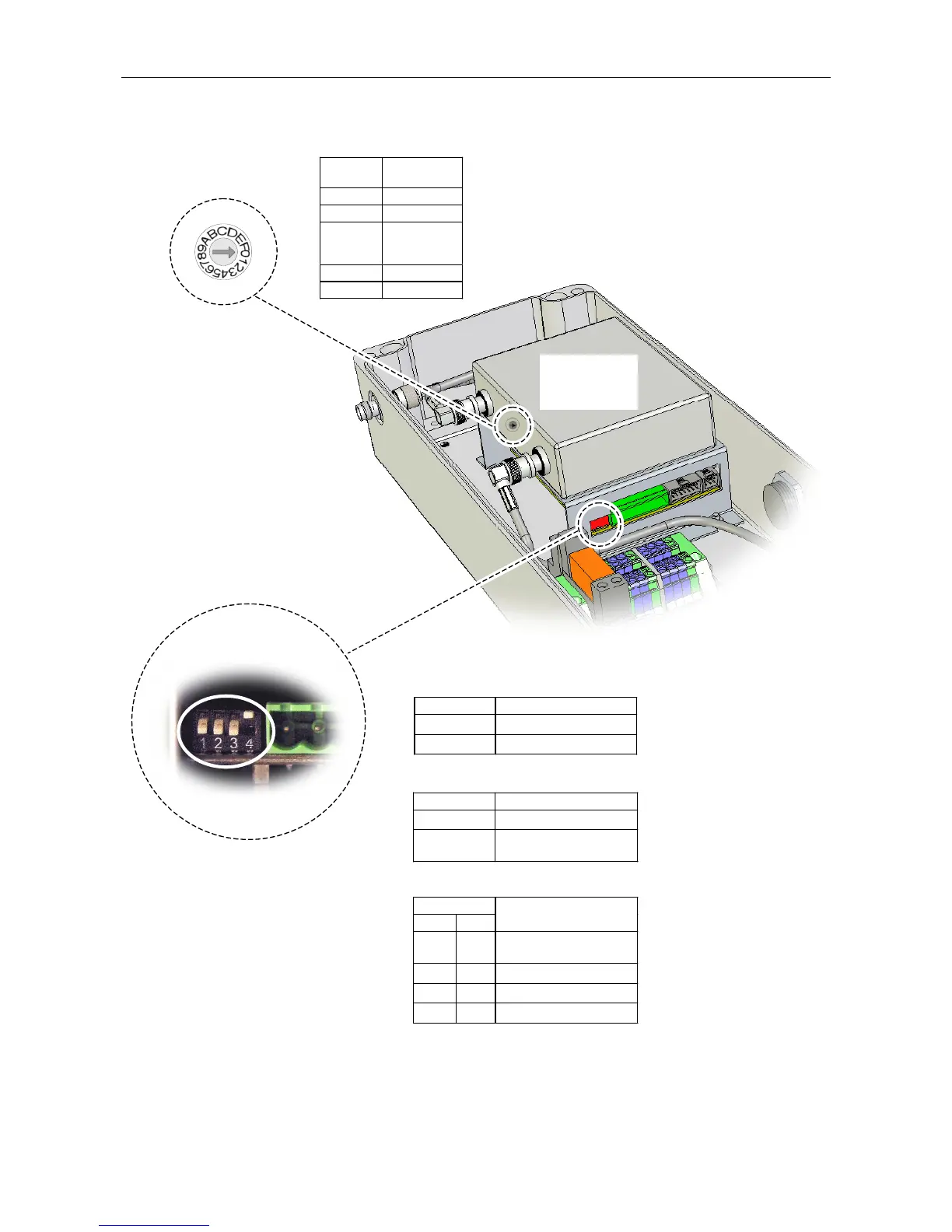 89ABCDEF01234567

1 2 3 4