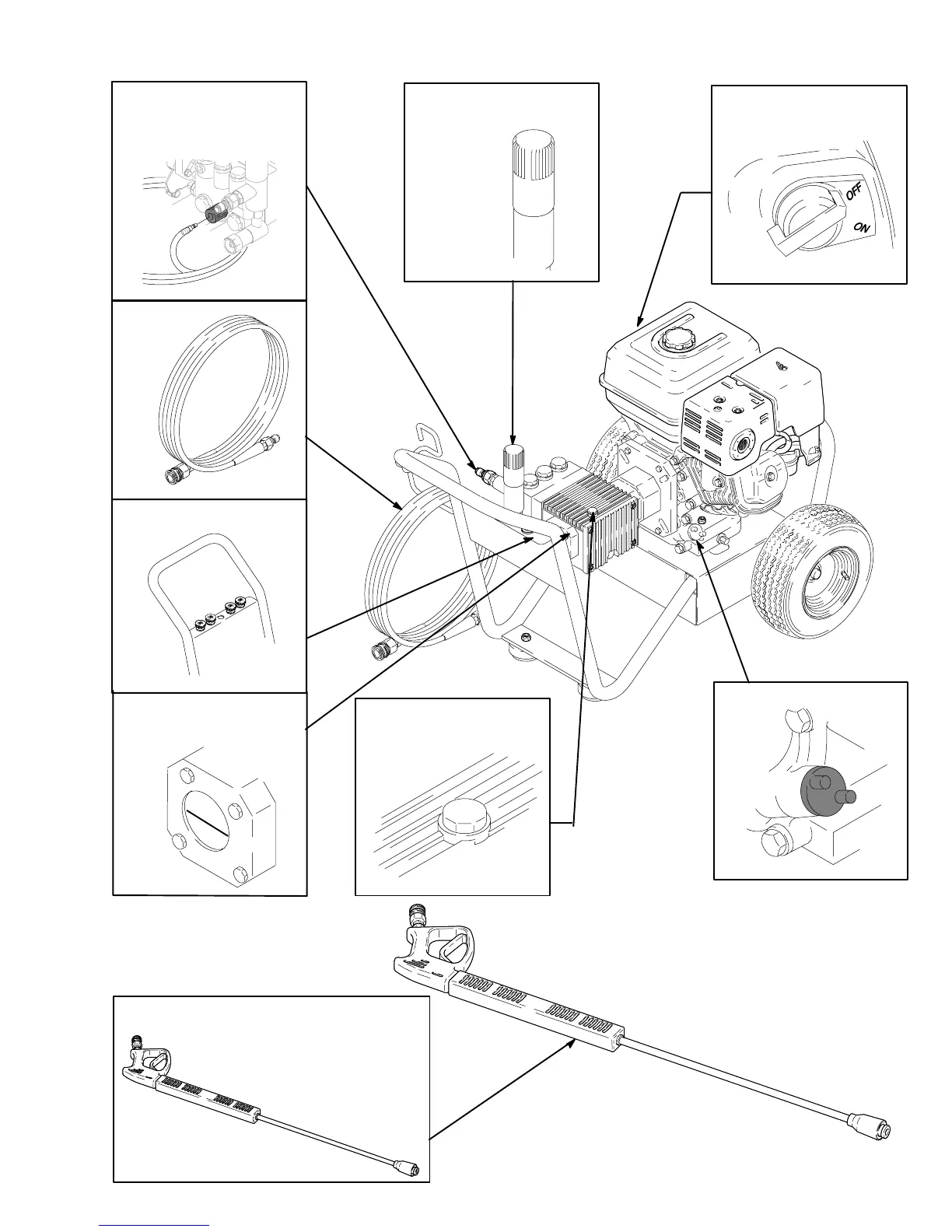 OFF
ON