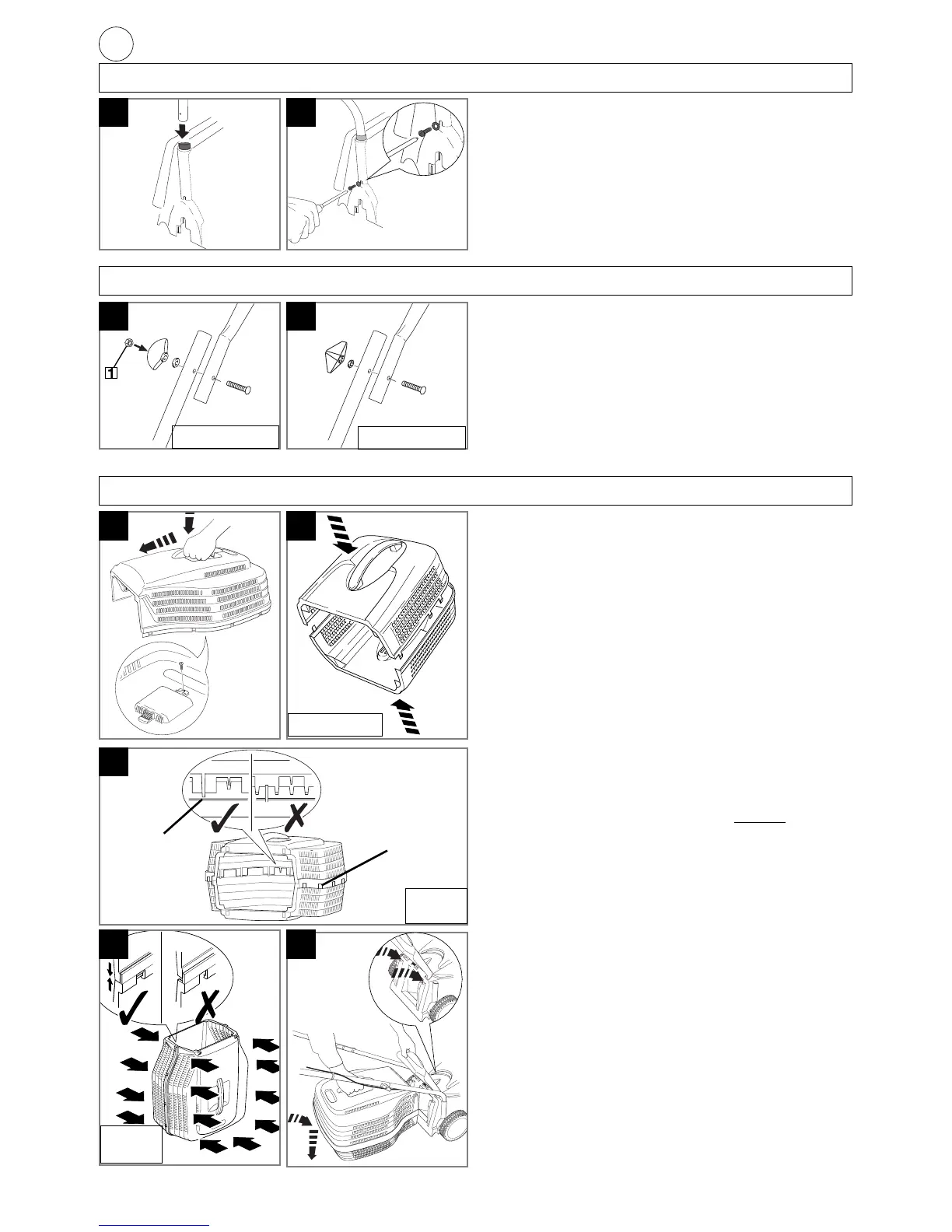 1