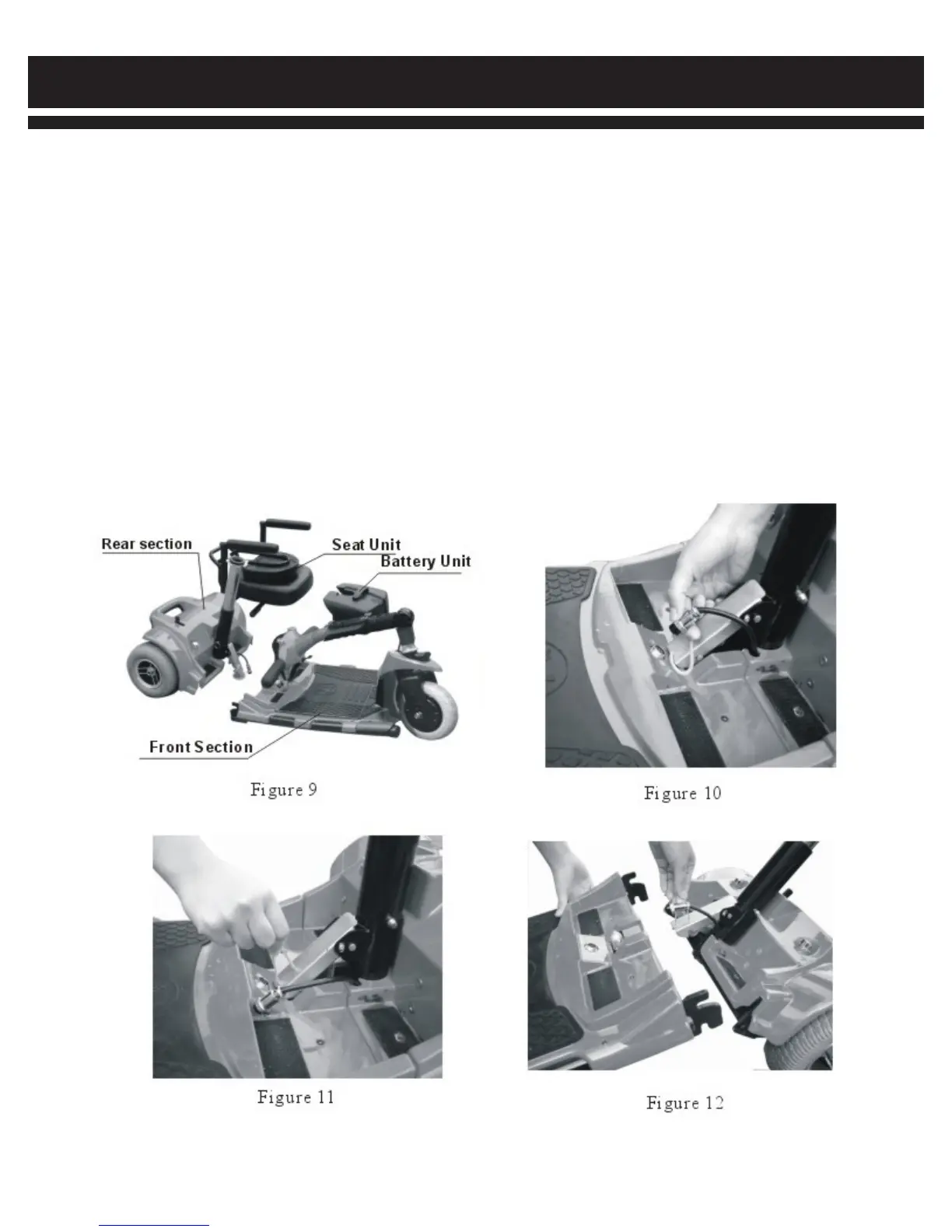 Rear section

Seat Unit

Battery Unit

Front Section

Figure 9

Figure 10

Figure 11

Figure 12