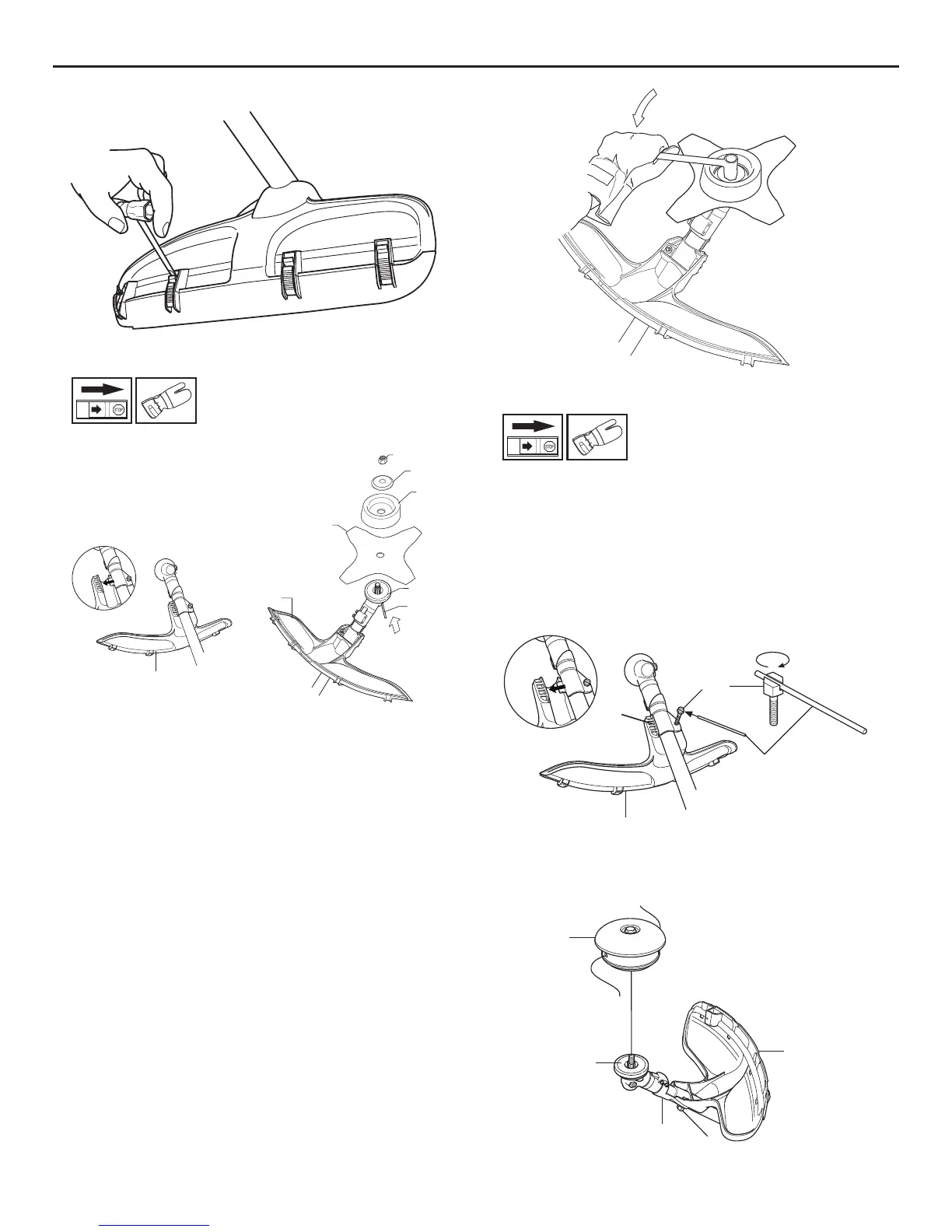 STOP

STOP