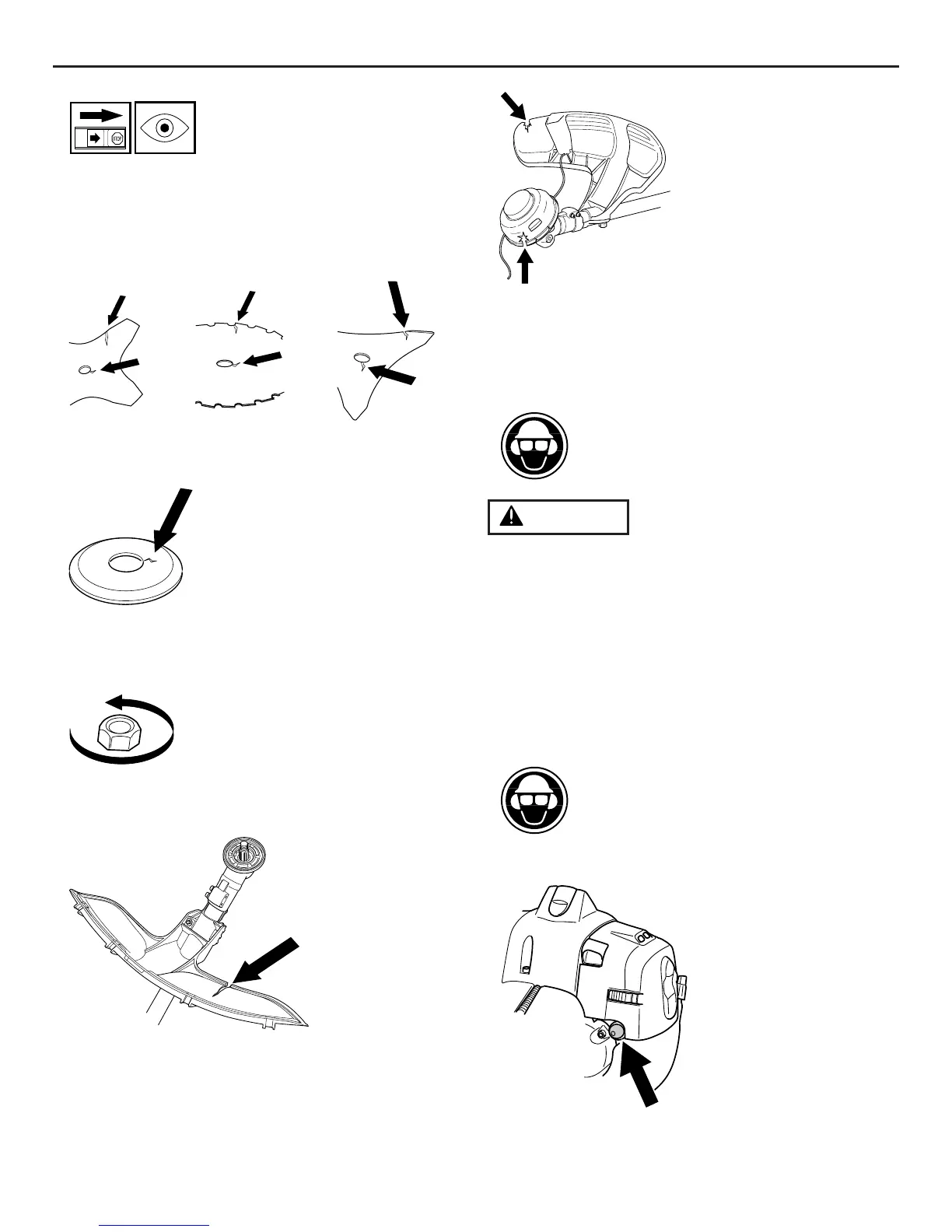 STOP