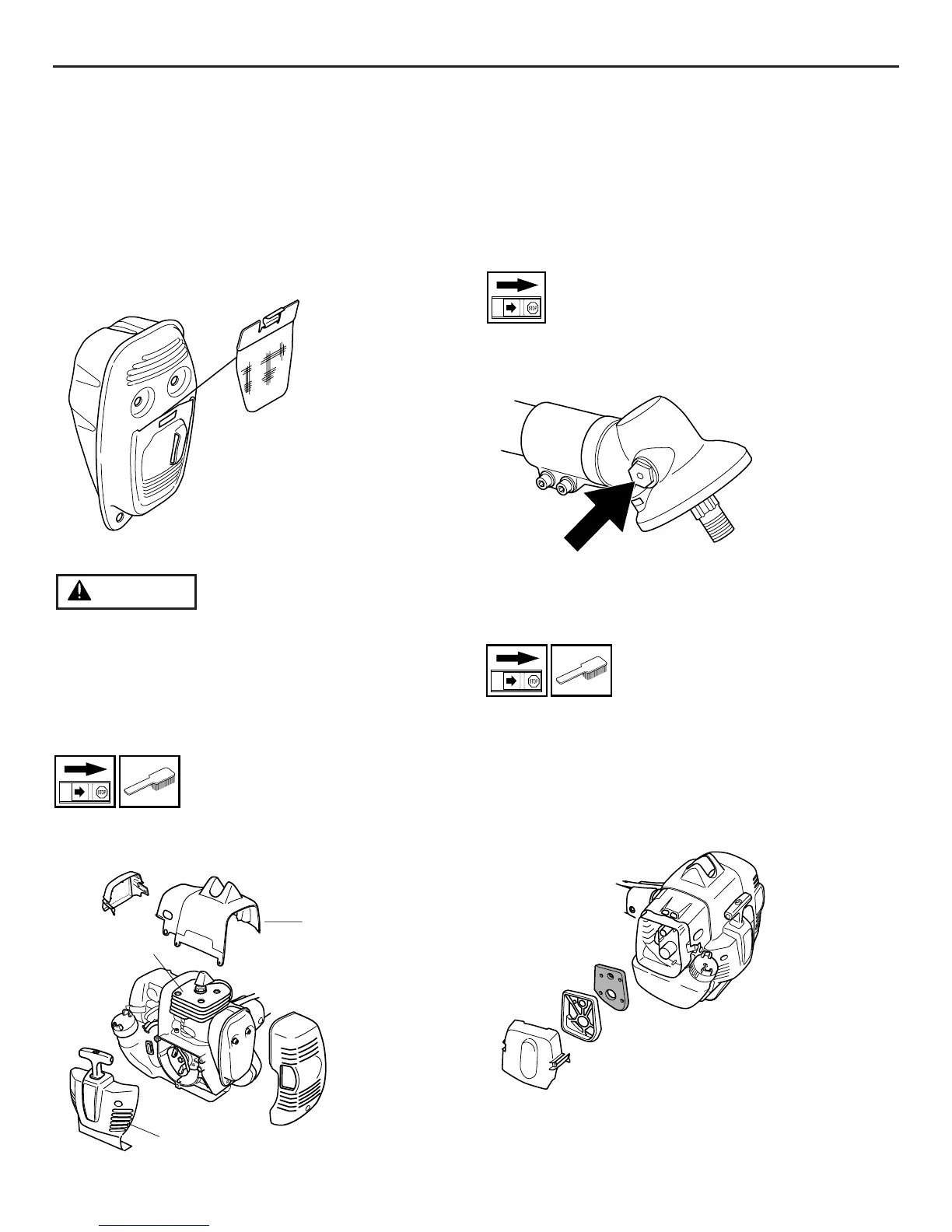 STOP

STOP

STOP