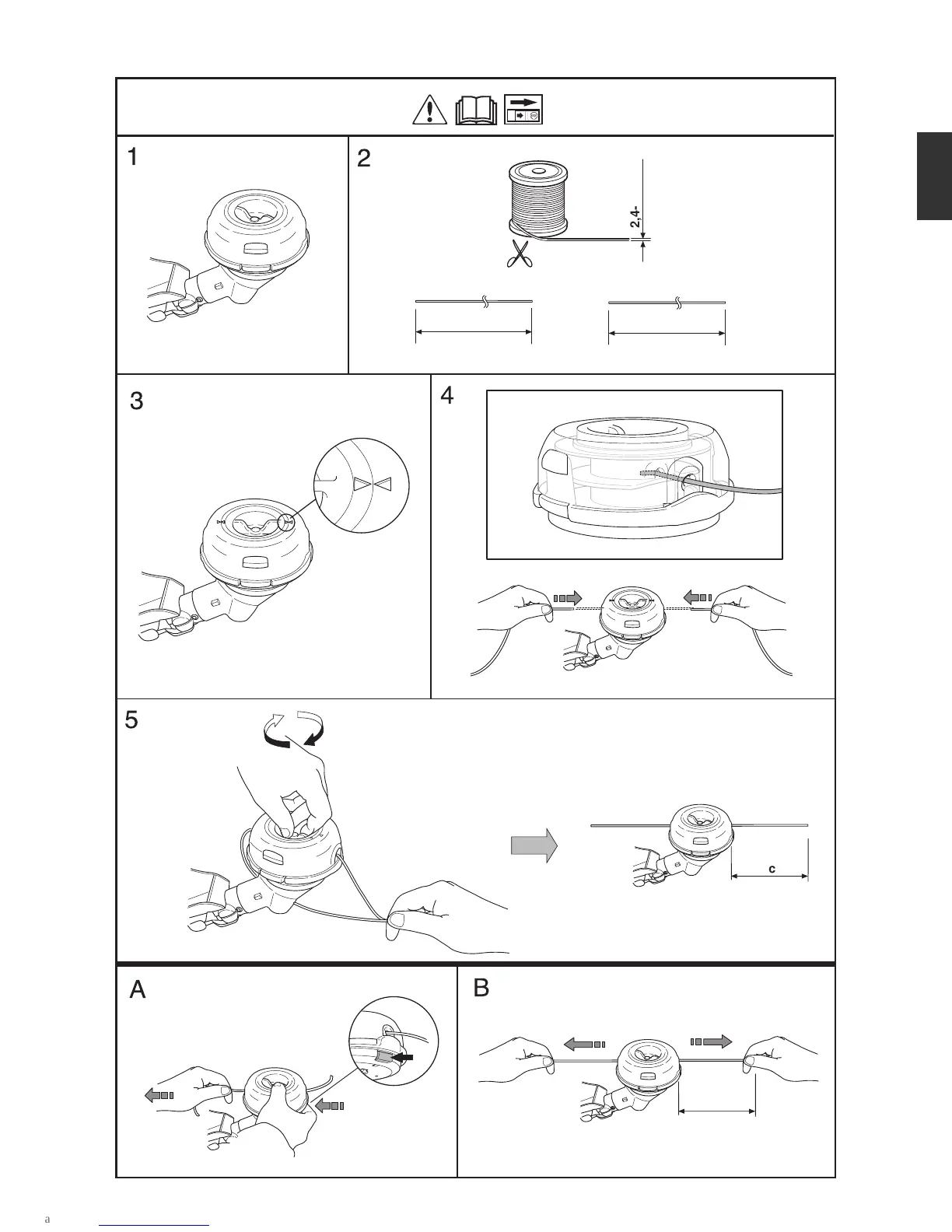 1

2

2,4-

3

4

5

c

A

B

a