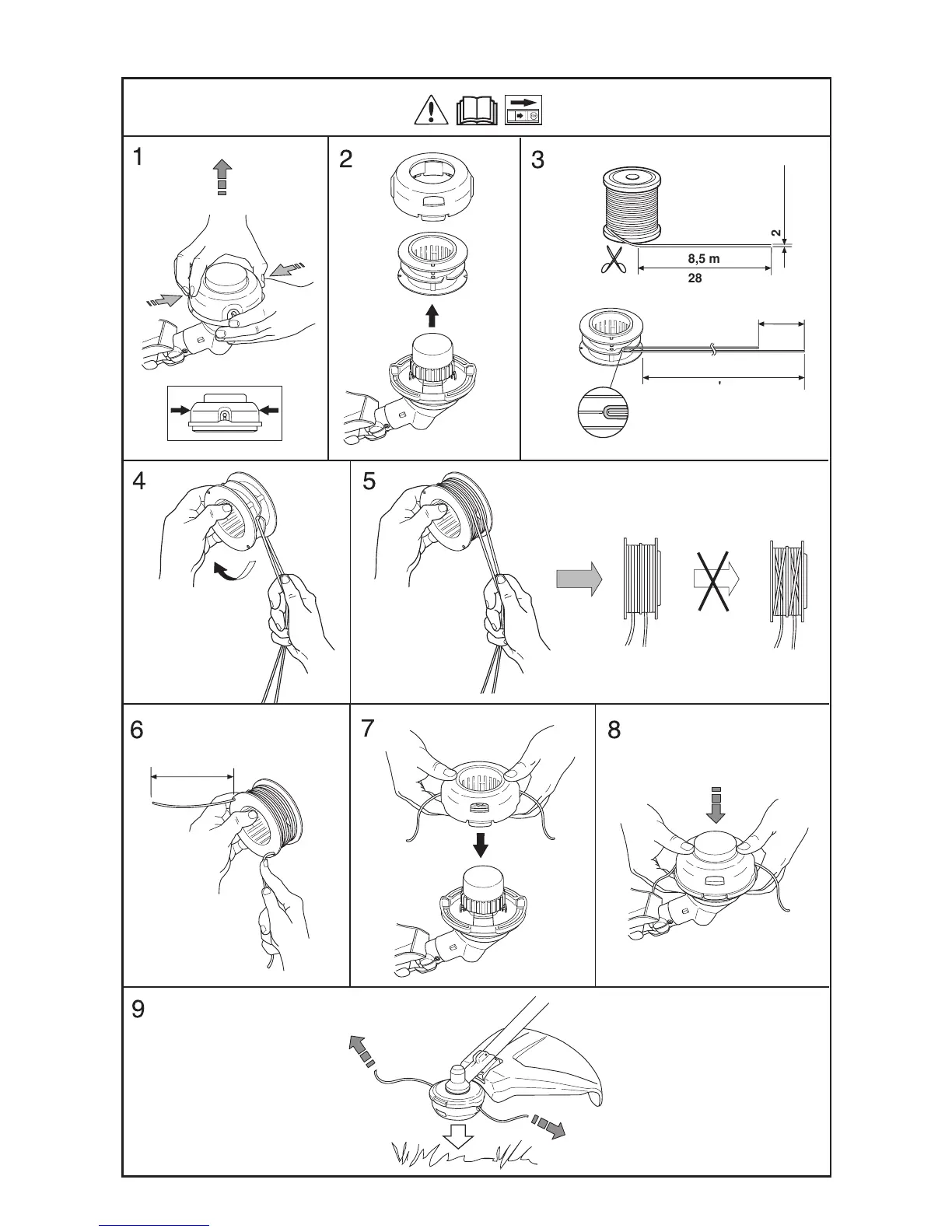 1

2

3

2

8,5 m

28

4

5

6

7

8

9