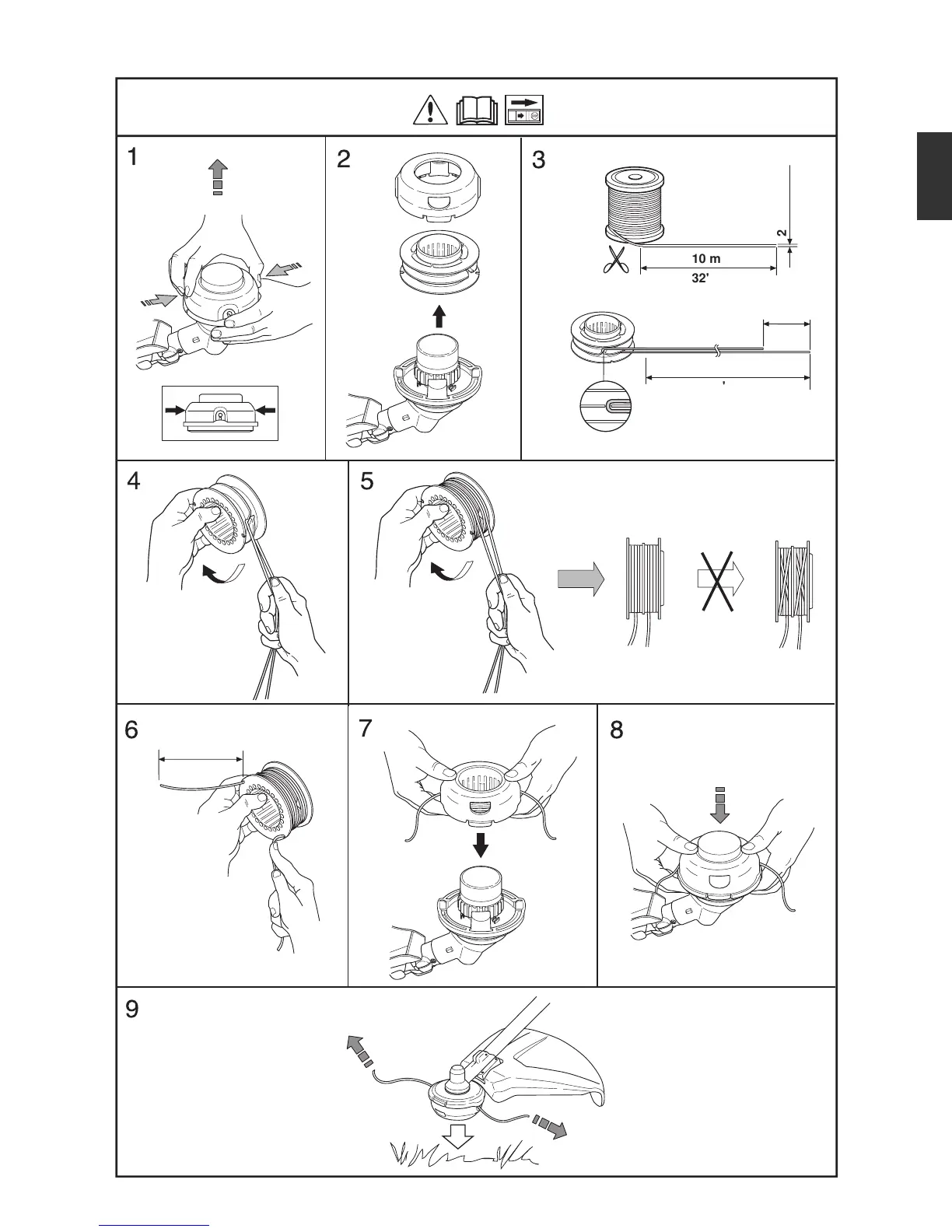 1

2

3

2

10 m

32'

'

4

5

6

7

8

9