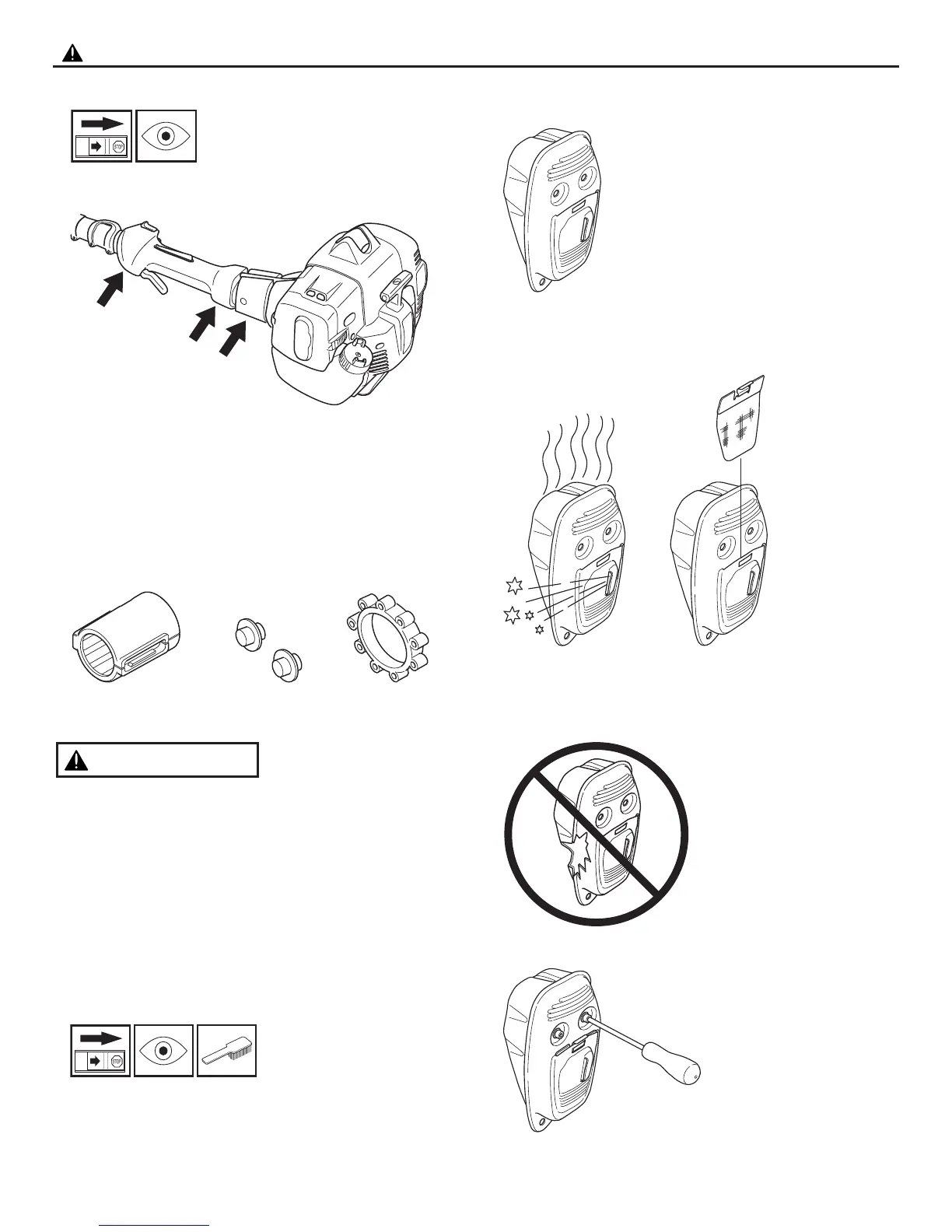 STOP

STOP