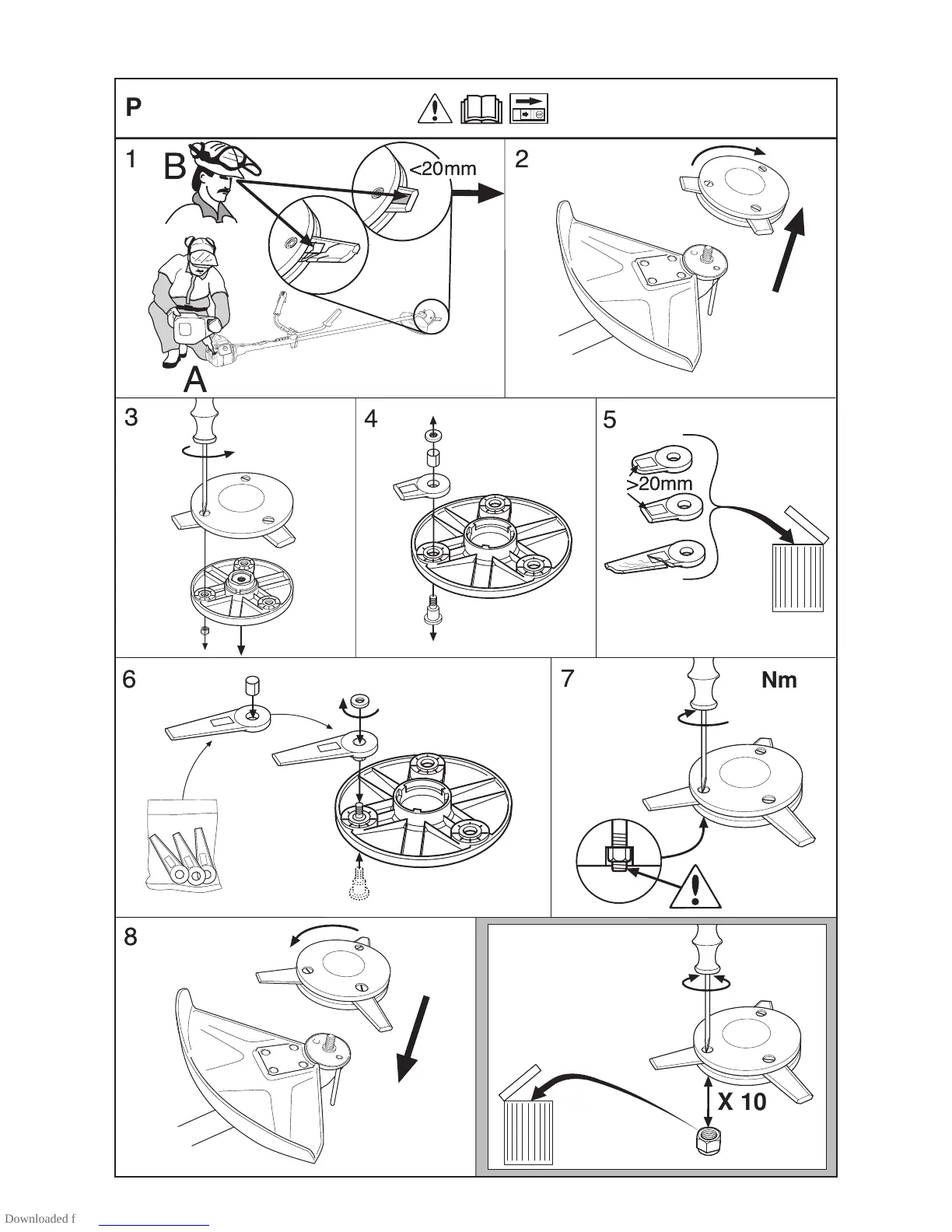 P

1
B
<20mm
A

2

3

4

5
>20mm

6

7
Nm

8

X 10

Downloaded f