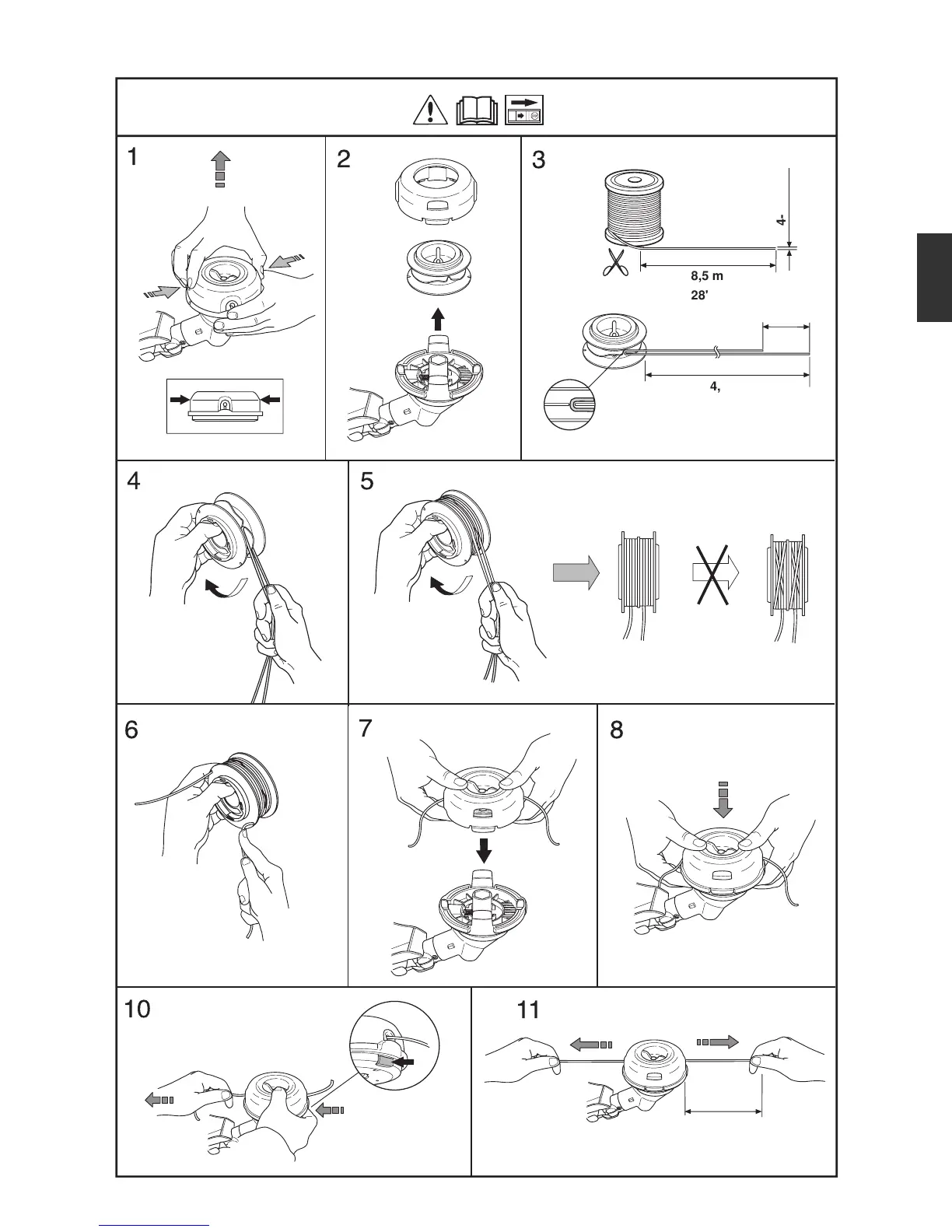 1

2

3

4-

8,5 m

28'

4,

4

5

6

7

8

10

11