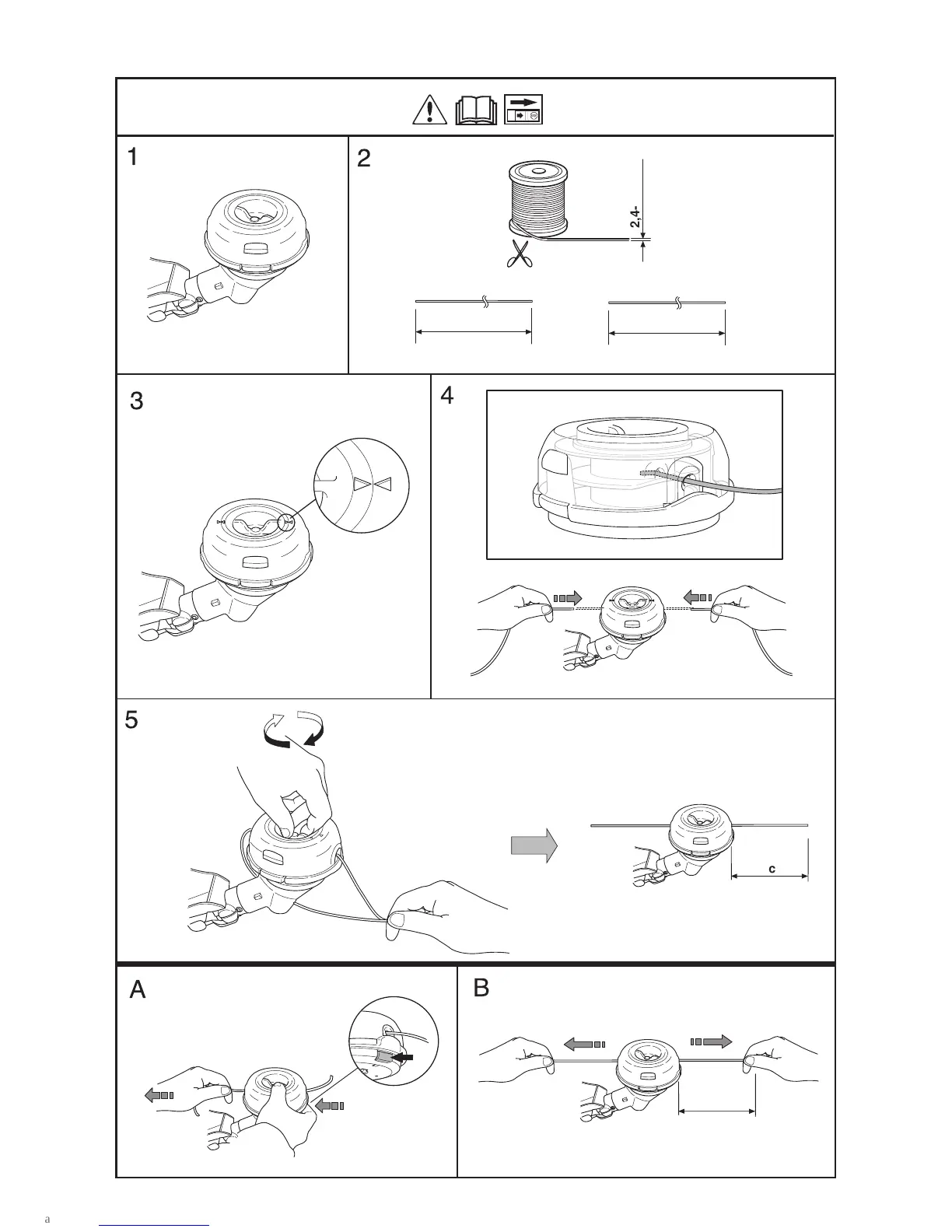 1

2

2,4-

3

4

5

c

A

B

a