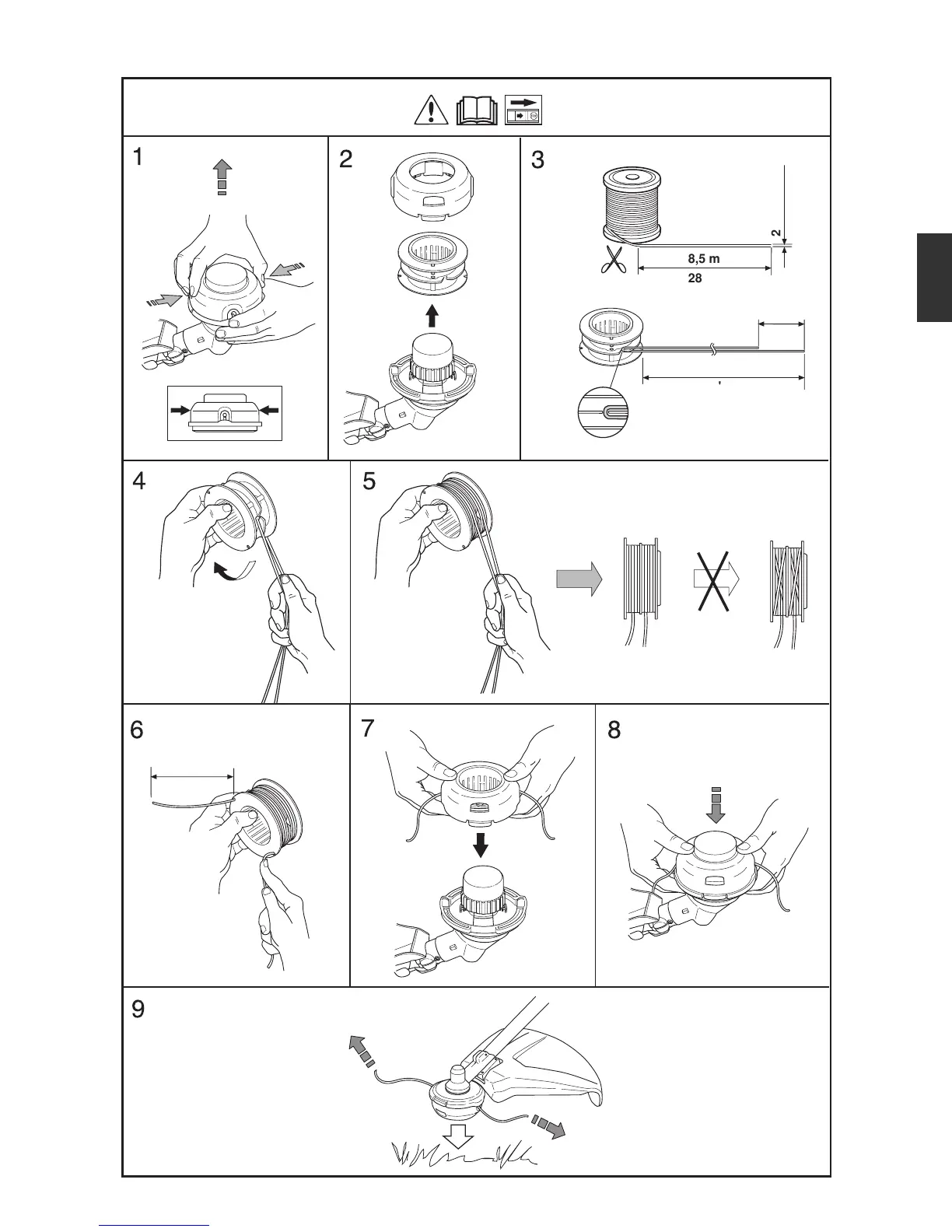 1

2

3

2

8,5 m

28

4

5

6

7

8

9