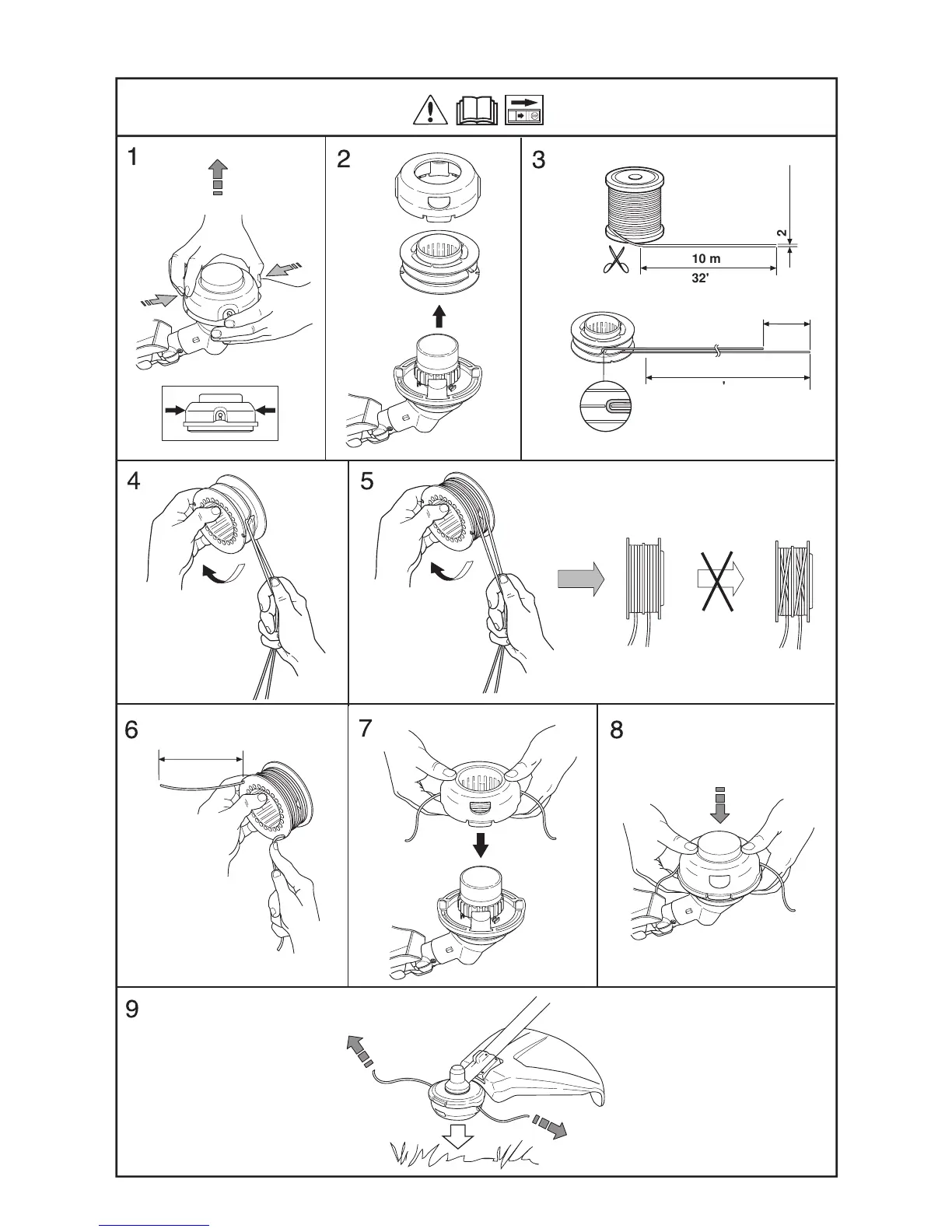 1

2

3

2

10 m

32'

'

4

5

6

7

8

9