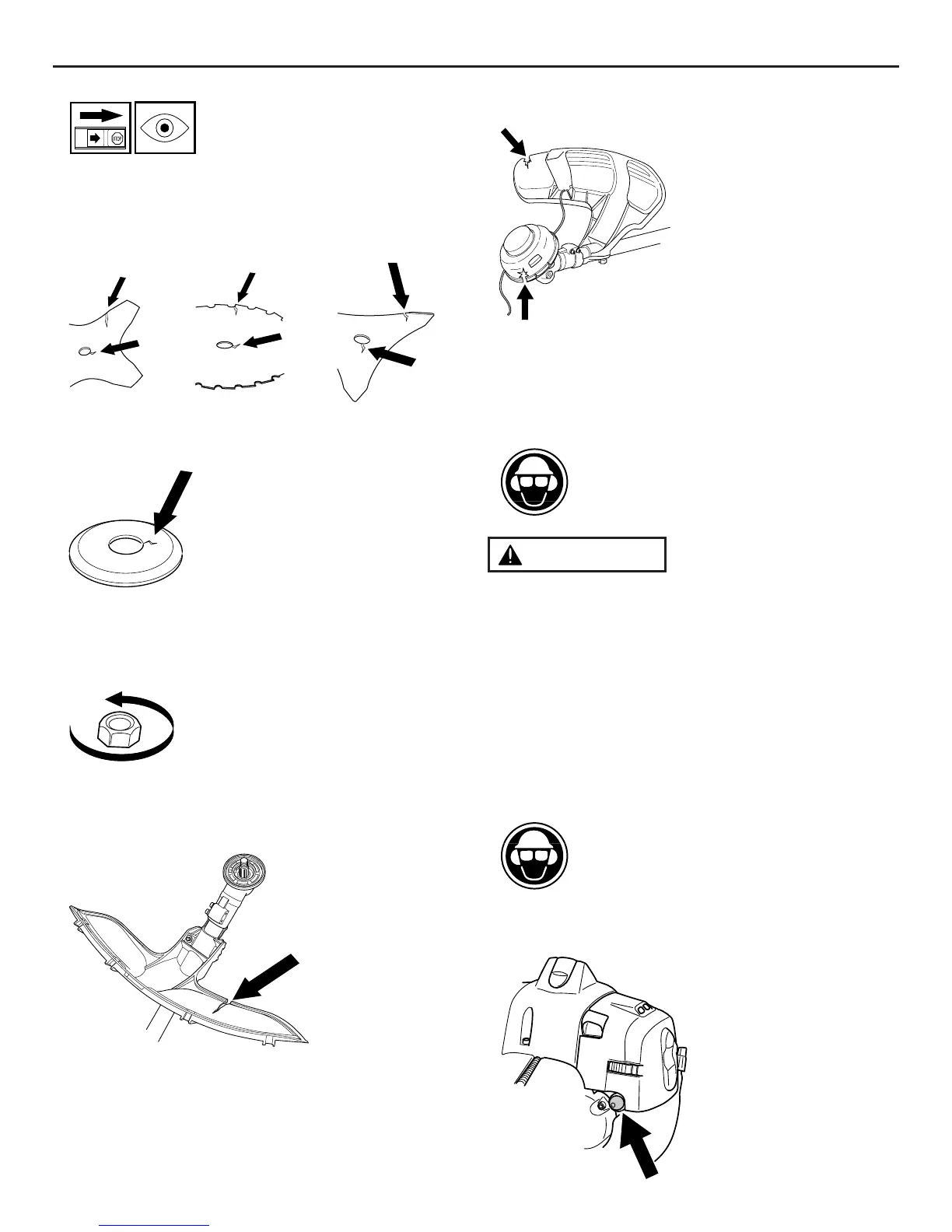 STOP