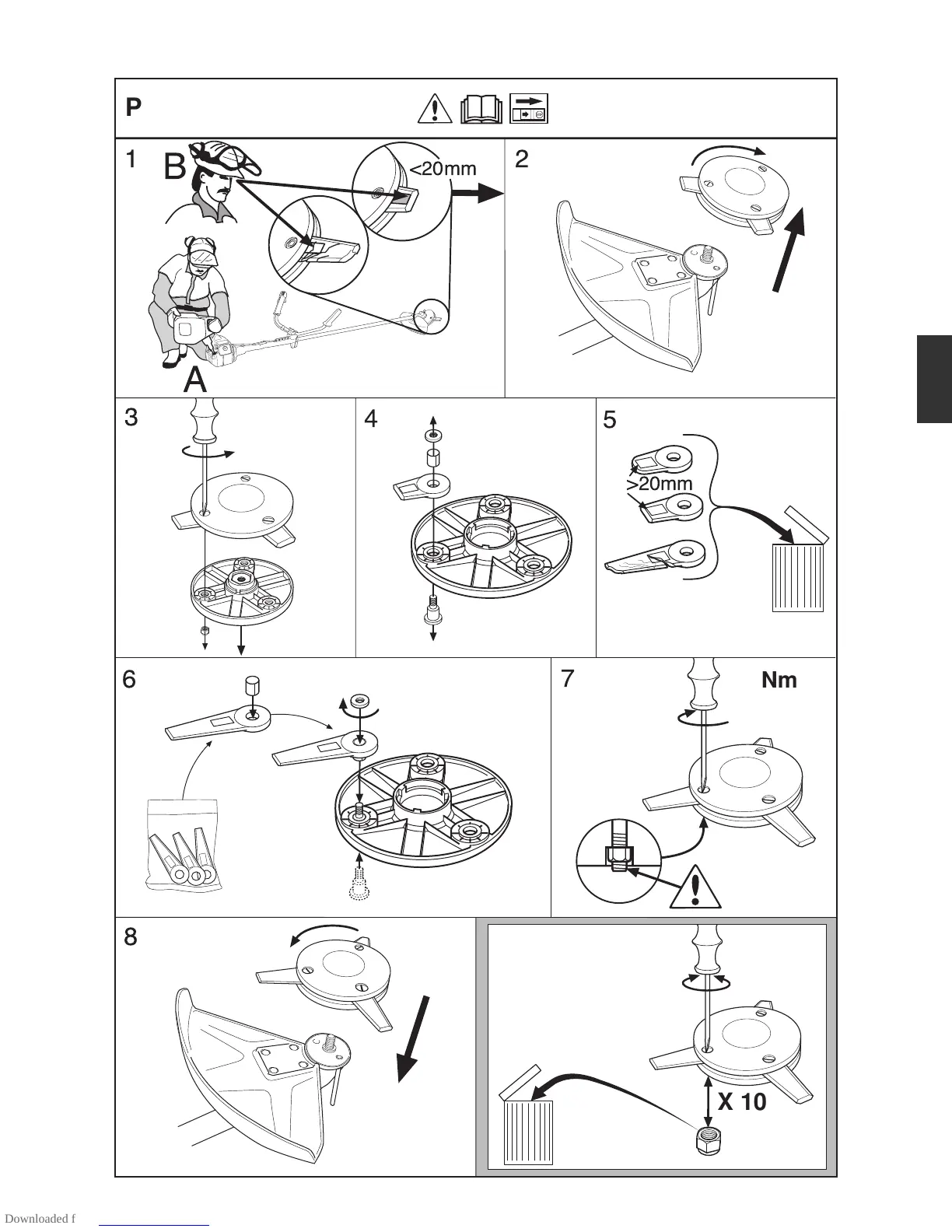 P

1 B <20mm

A

2

3

4

5 >20mm

6

7 Nm

8

X 10

Downloaded f