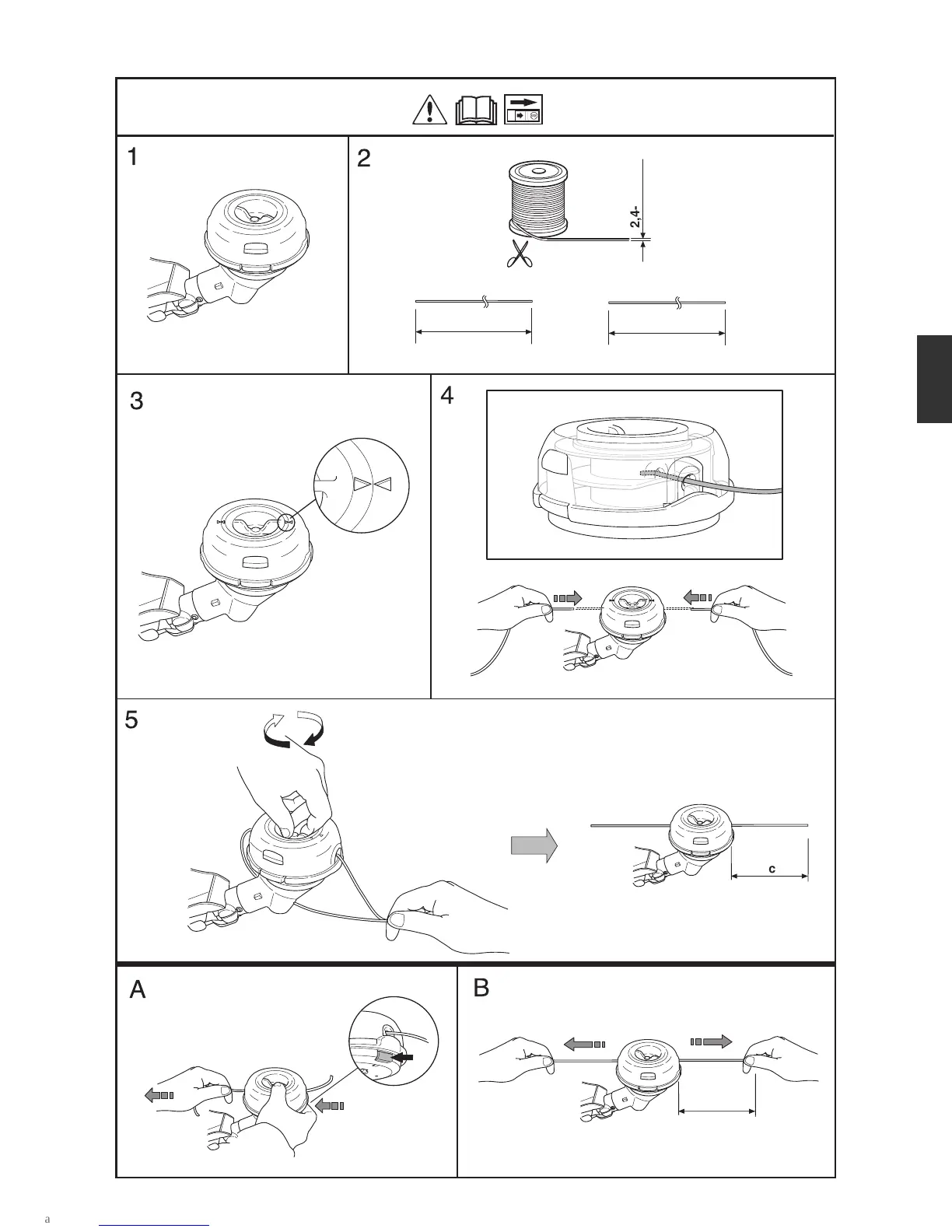 1

2

2,4-

3

4

5

c

A

B

a