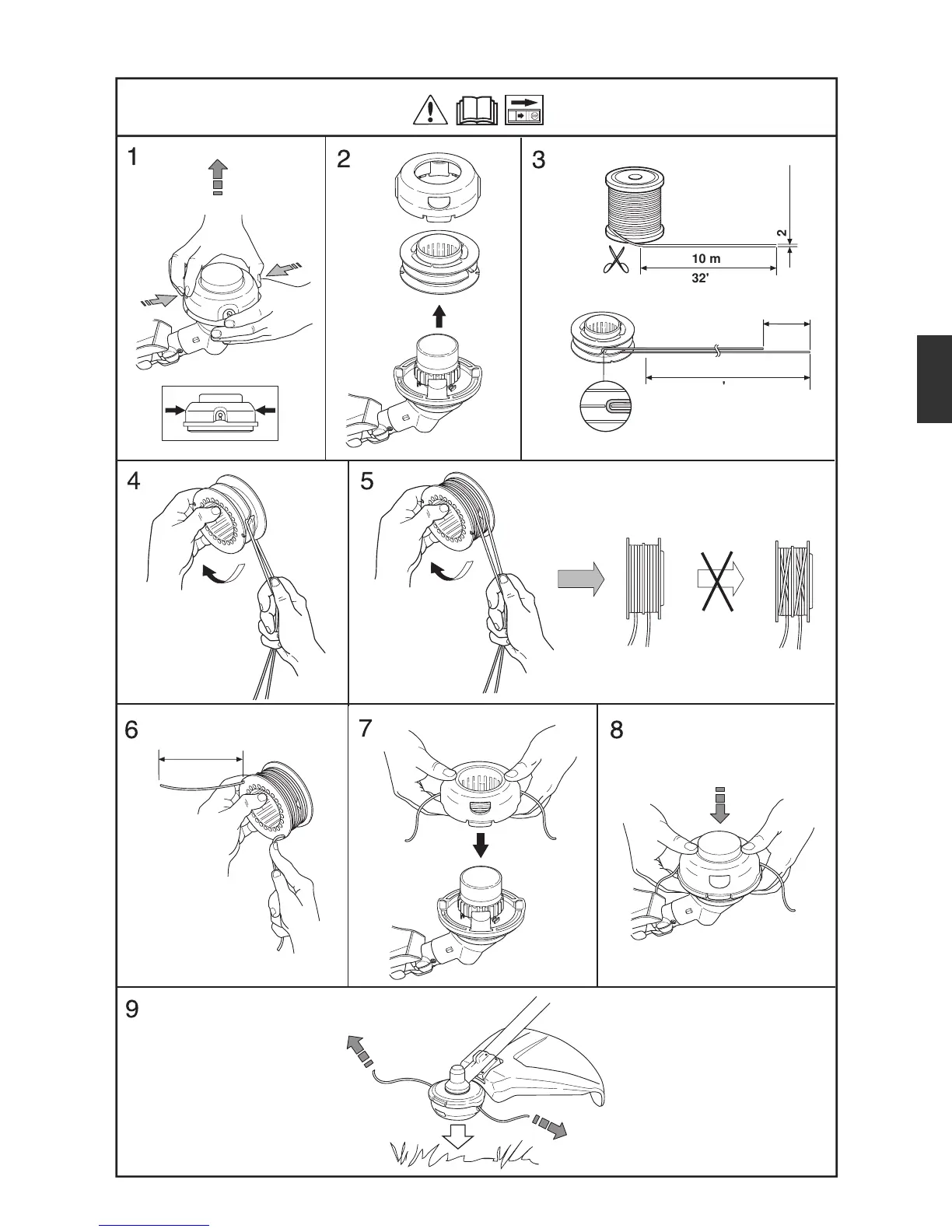 1

2

3

2

10 m

32'

'

4

5

6

7

8

9